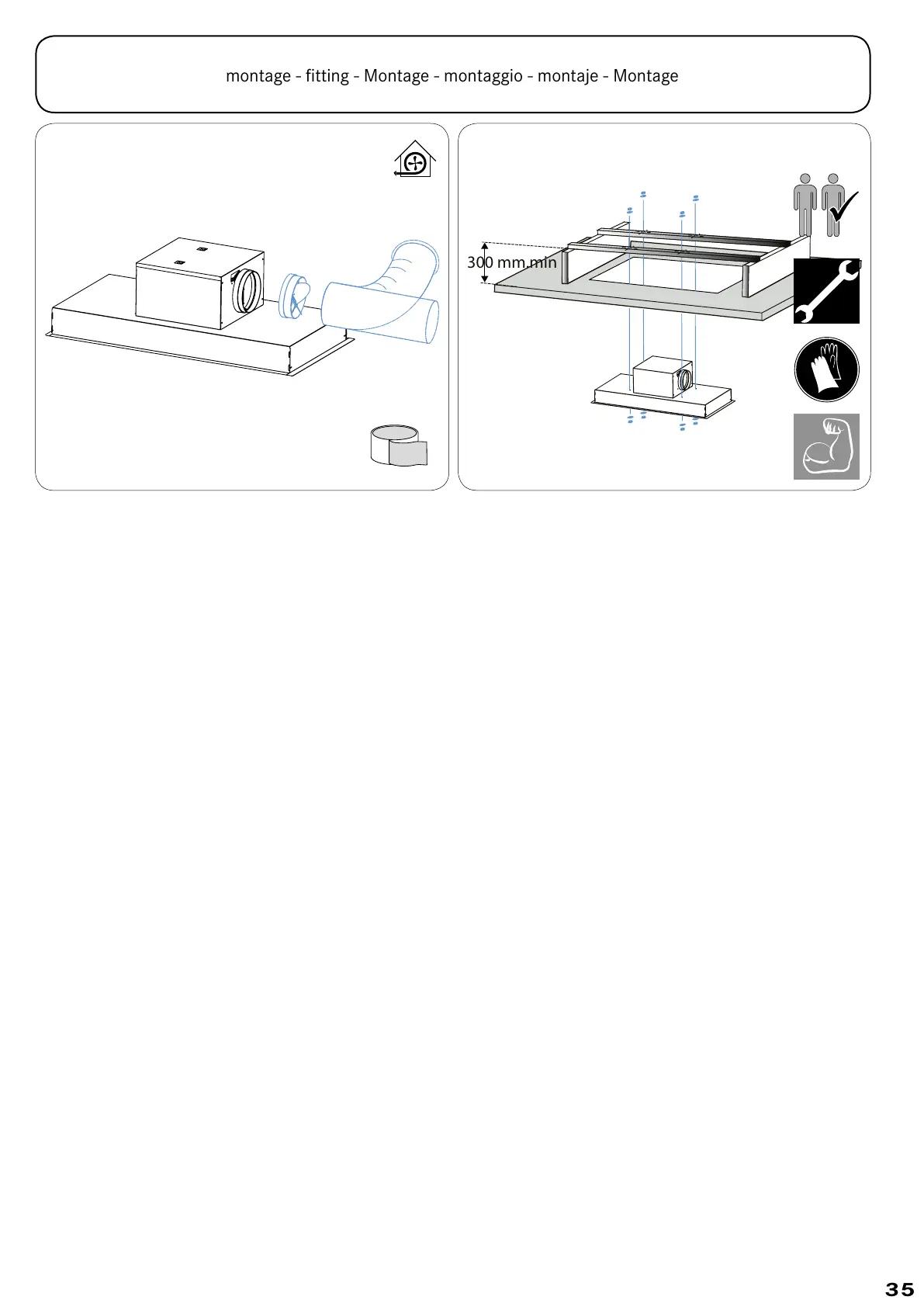 montage - fitting - Montage - montaggio - montaje - Montage

300 mm.min

35