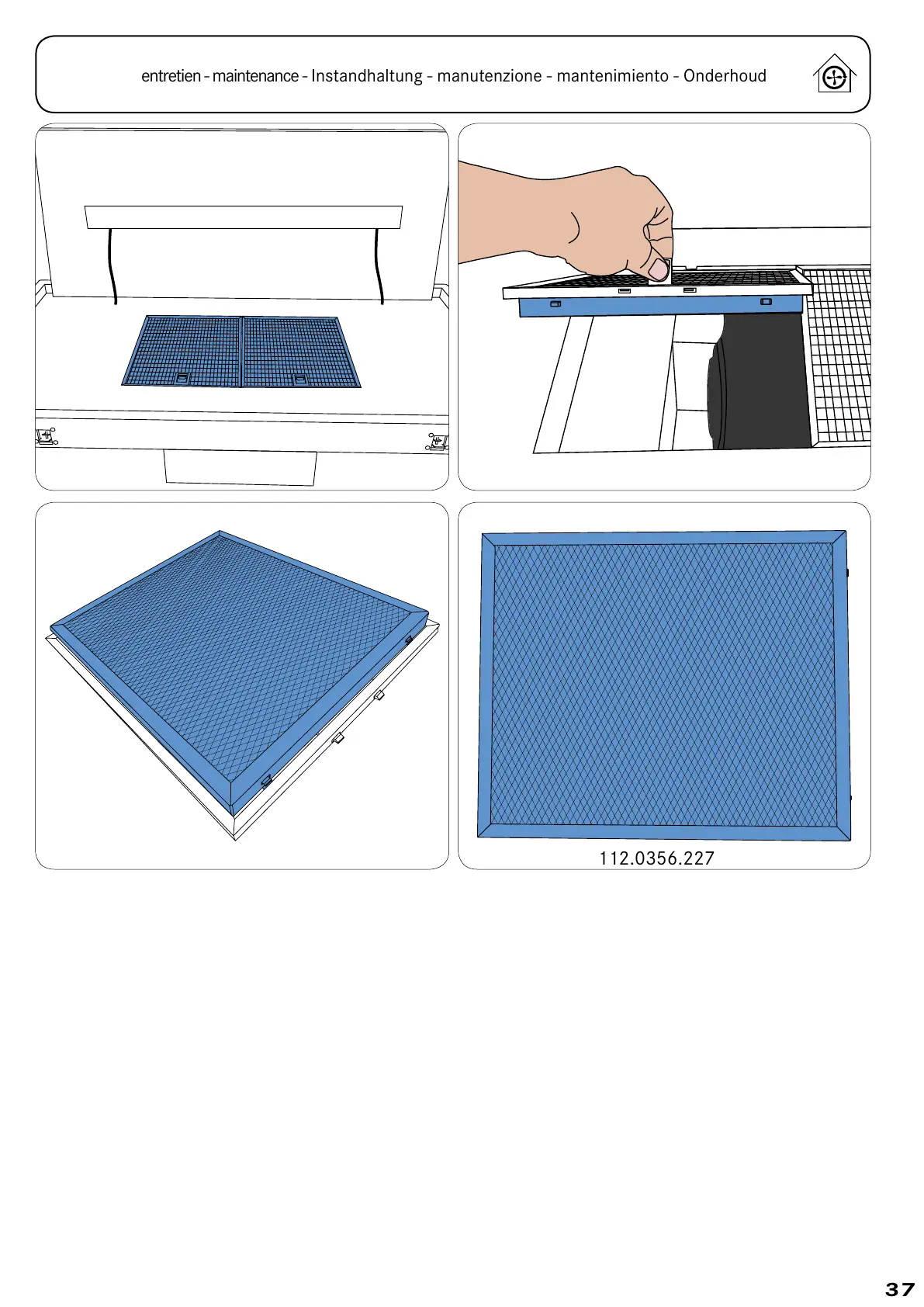 entretien - maintenance - Instandhaltung - manutenzione - mantenimiento - Onderhoud

112.0356.227

37