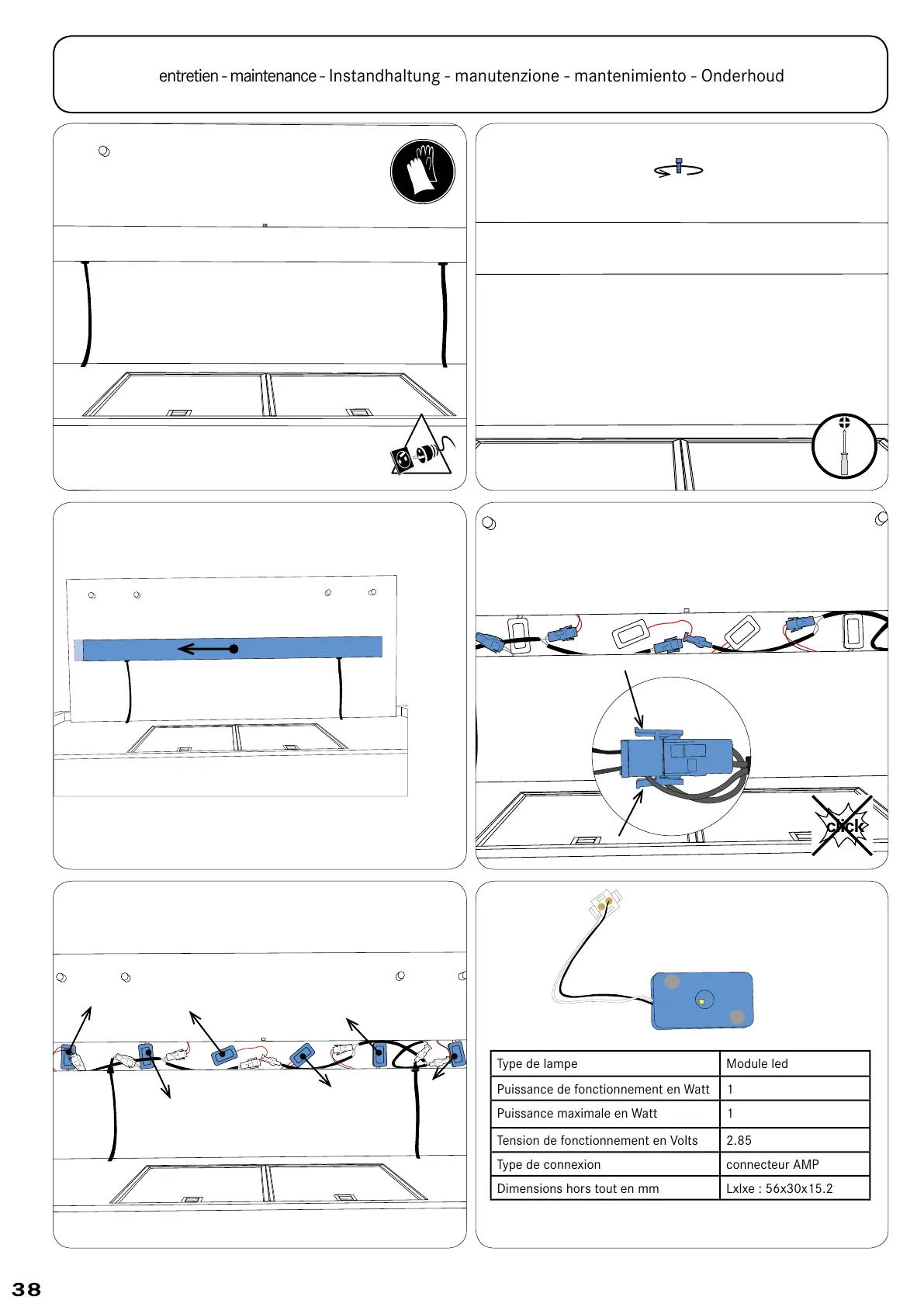 entretien - maintenance - Instandhaltung - manutenzione - mantenimiento - Onderhoud

click

| Type de lampe | Module led |
|---|---|
| Puissance de fonctionnement en Watt | 1 |
| Puissance maximale en Watt | 1 |
| Tension de fonctionnement en Volts | 2.85 |
| Type de connexion | connecteur AMP |
| Dimensions hors tout en mm | Lxlxe : 56x30x15.2 |

38