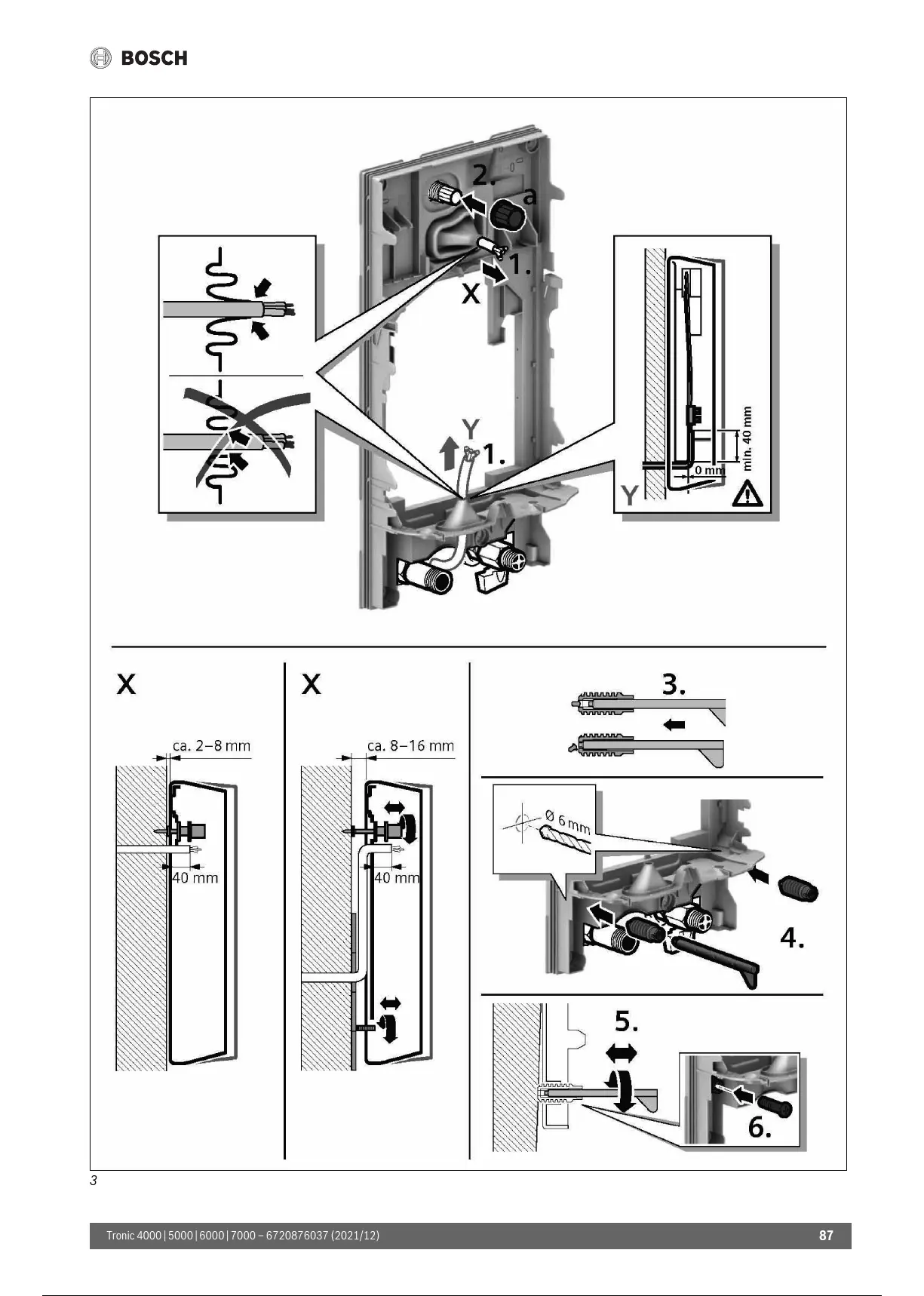 BOSCH

2.
a
1.
X
Y
1.
min. 40 mm
0 mm
Y

X
ca. 2–8 mm
40 mm

X
ca. 8–16 mm
40 mm

3.
Ø 6 mm
4.
5.
6.

3

Tronic 4000 | 5000 | 6000 | 7000 – 6720876037 (2021/12)
87