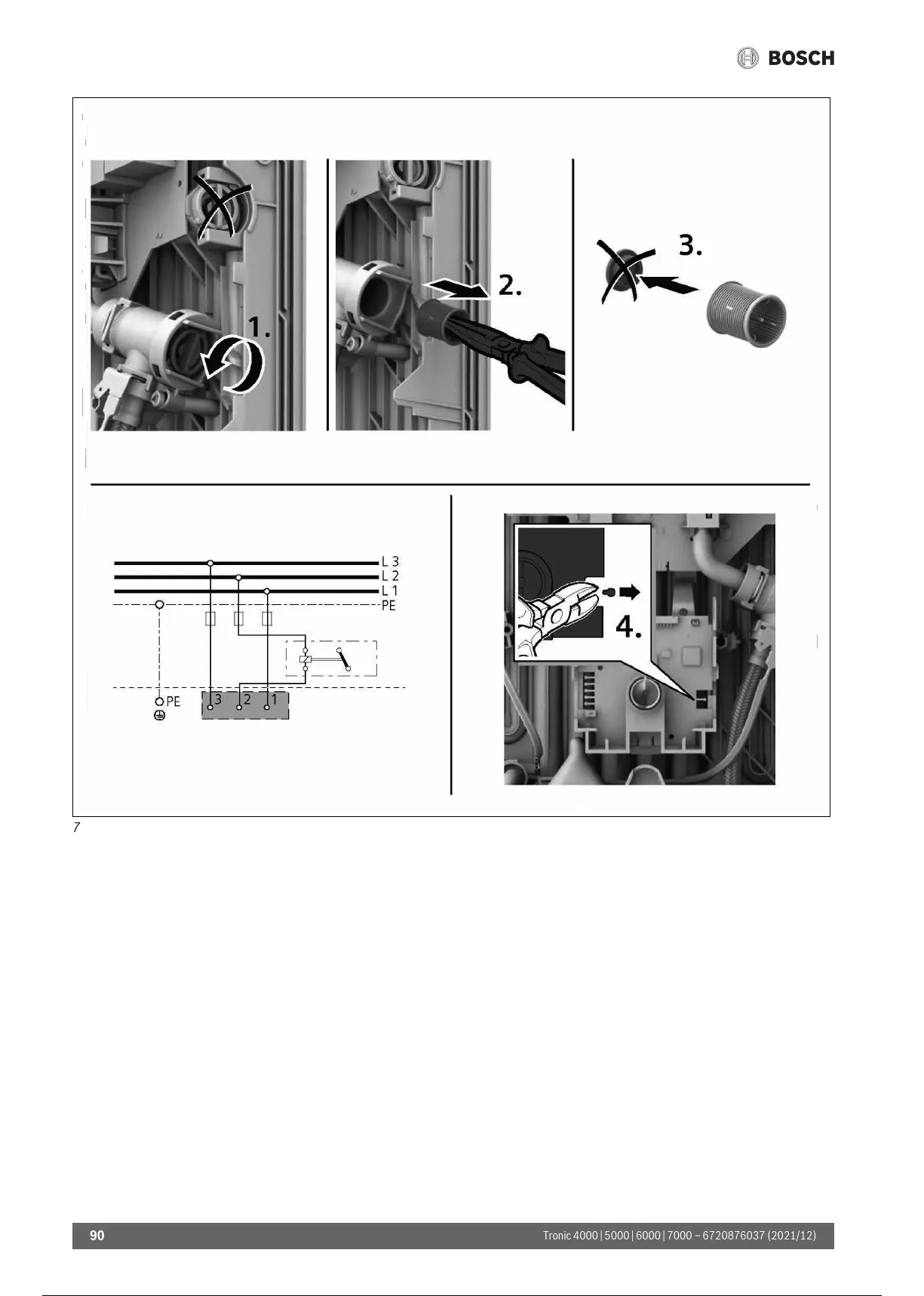 BOSCH

1.

2.

3.

L 3
L 2
L 1
PE

PE

3 2 1

4.

7

90

Tronic 4000 | 5000 | 6000 | 7000 – 6720876037 (2021/12)