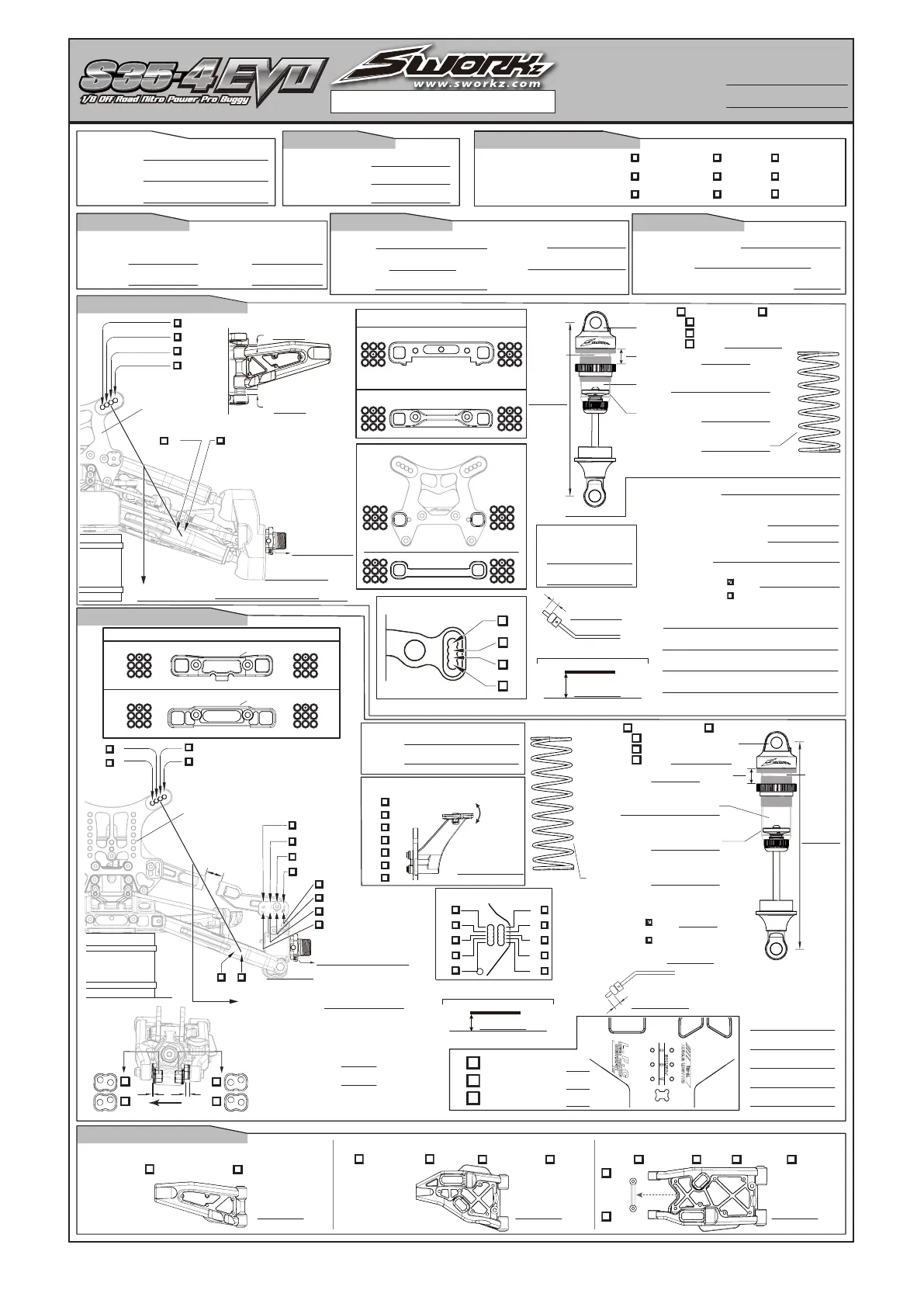 S35-4 EVO
1/8 Off Road Nitro Power Pro Buggy
SWORKz
www.sworkz.com