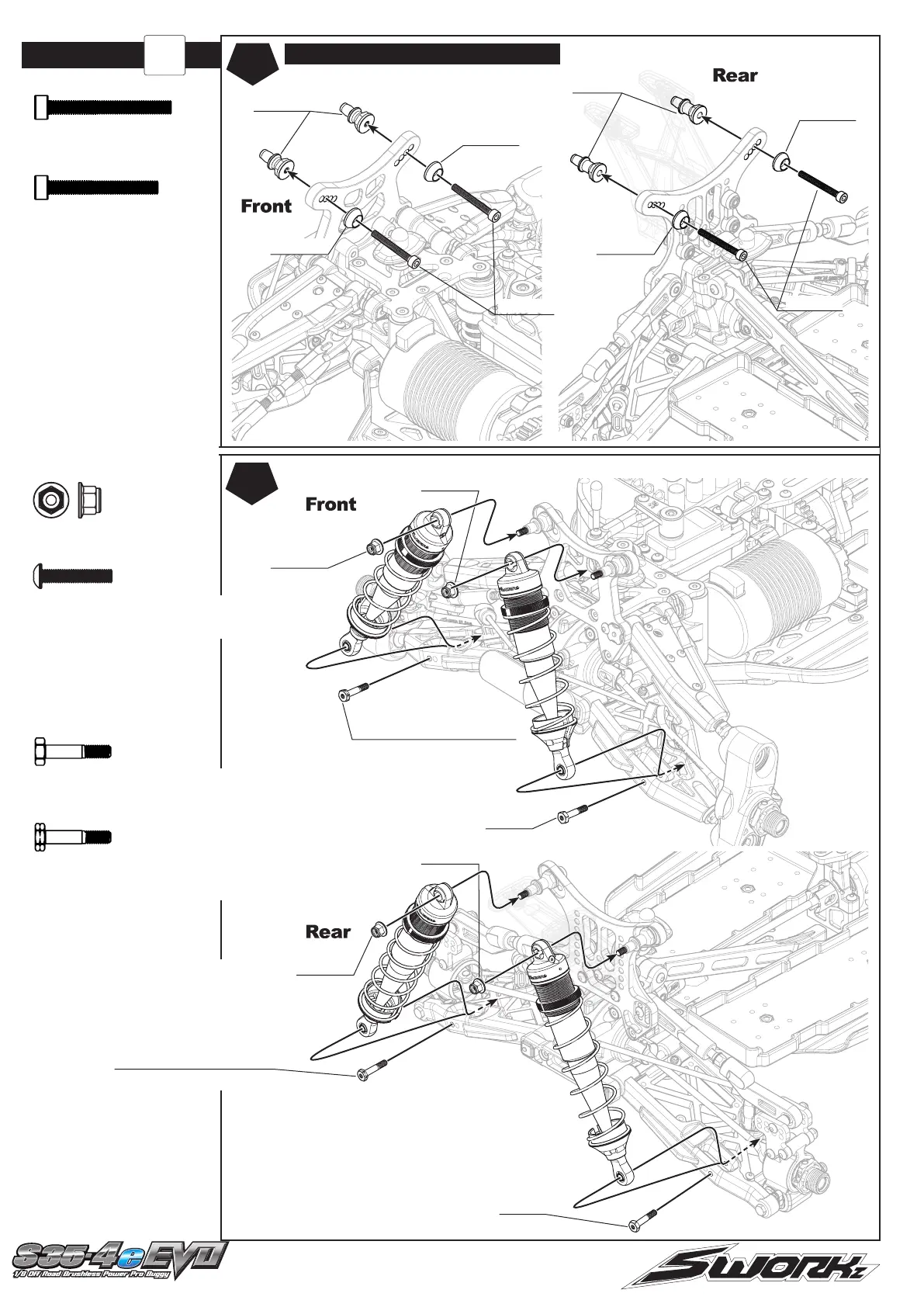 Rear

Front

Front

Rear

S35-4e EVO
1/8 Off Road Brushless Power Pro Buggy

SWORKz