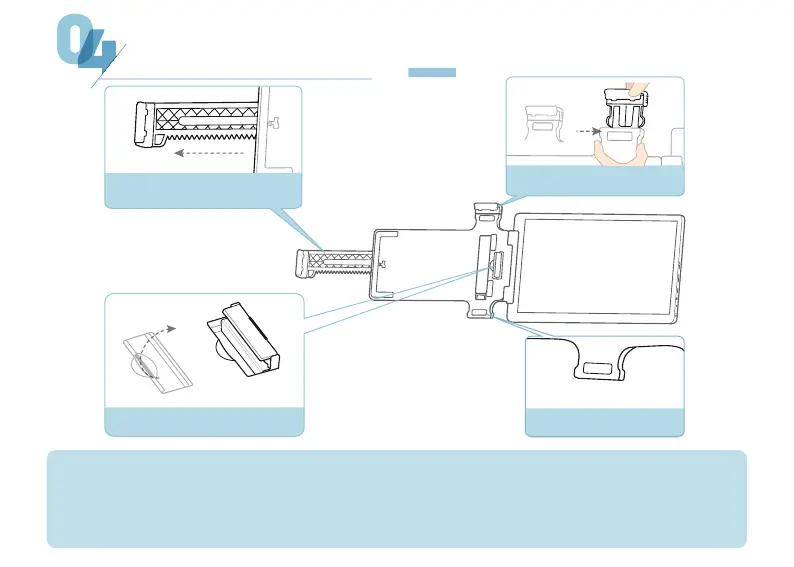 04