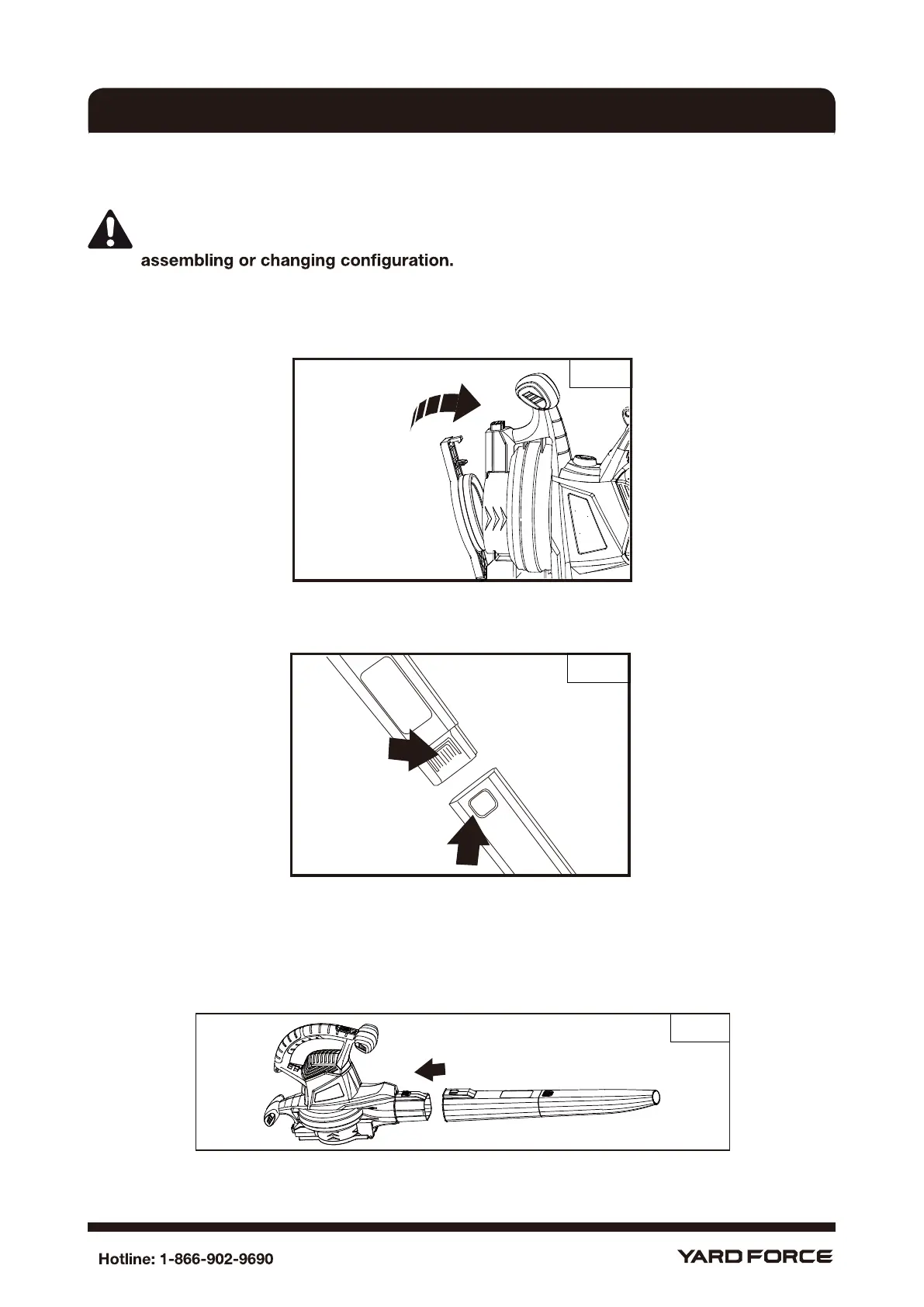 assembling or changing configuration.

Hotline: 1-866-902-9690

YARD FORCE