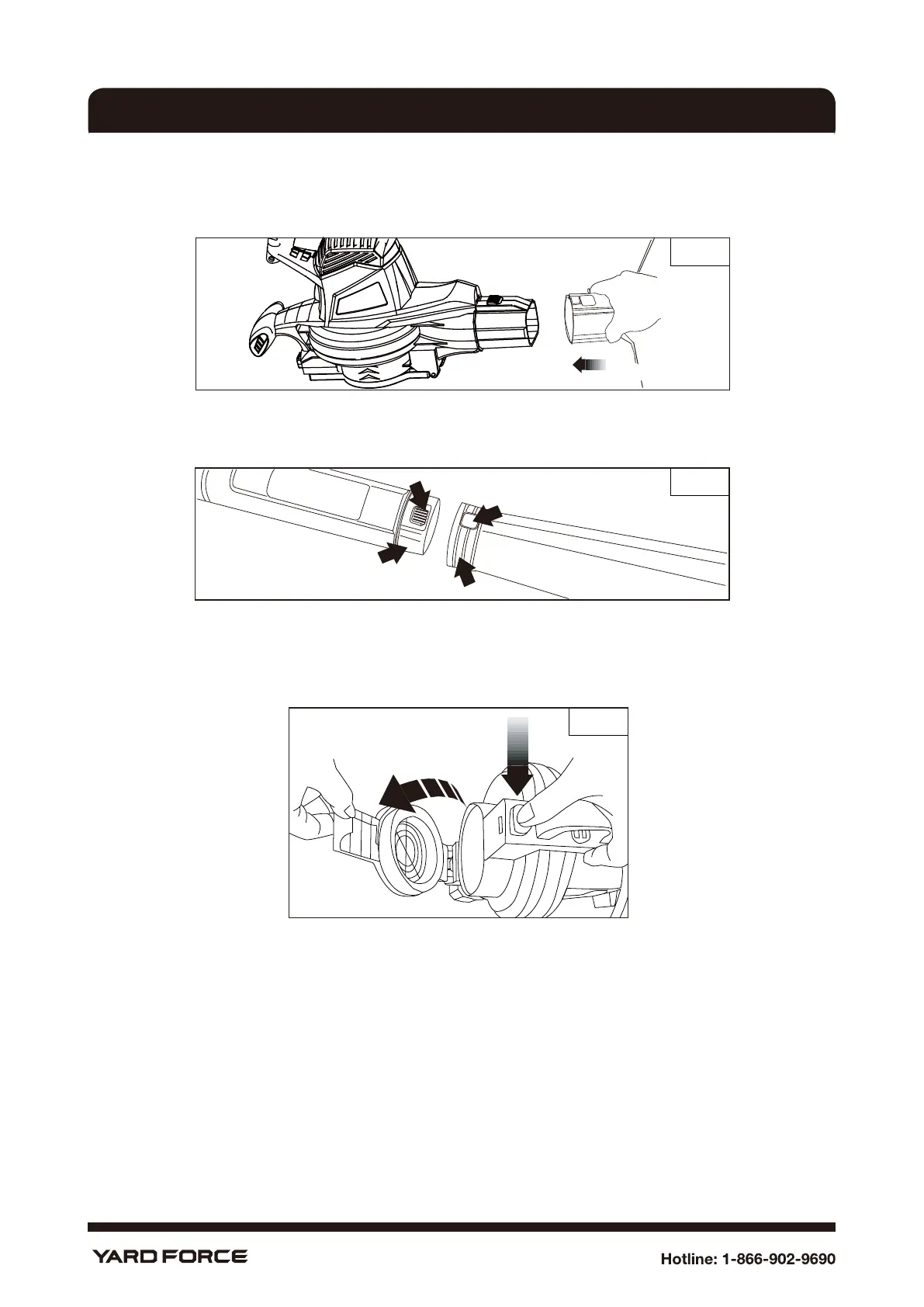 YARD FORCE

Hotline: 1-866-902-9690