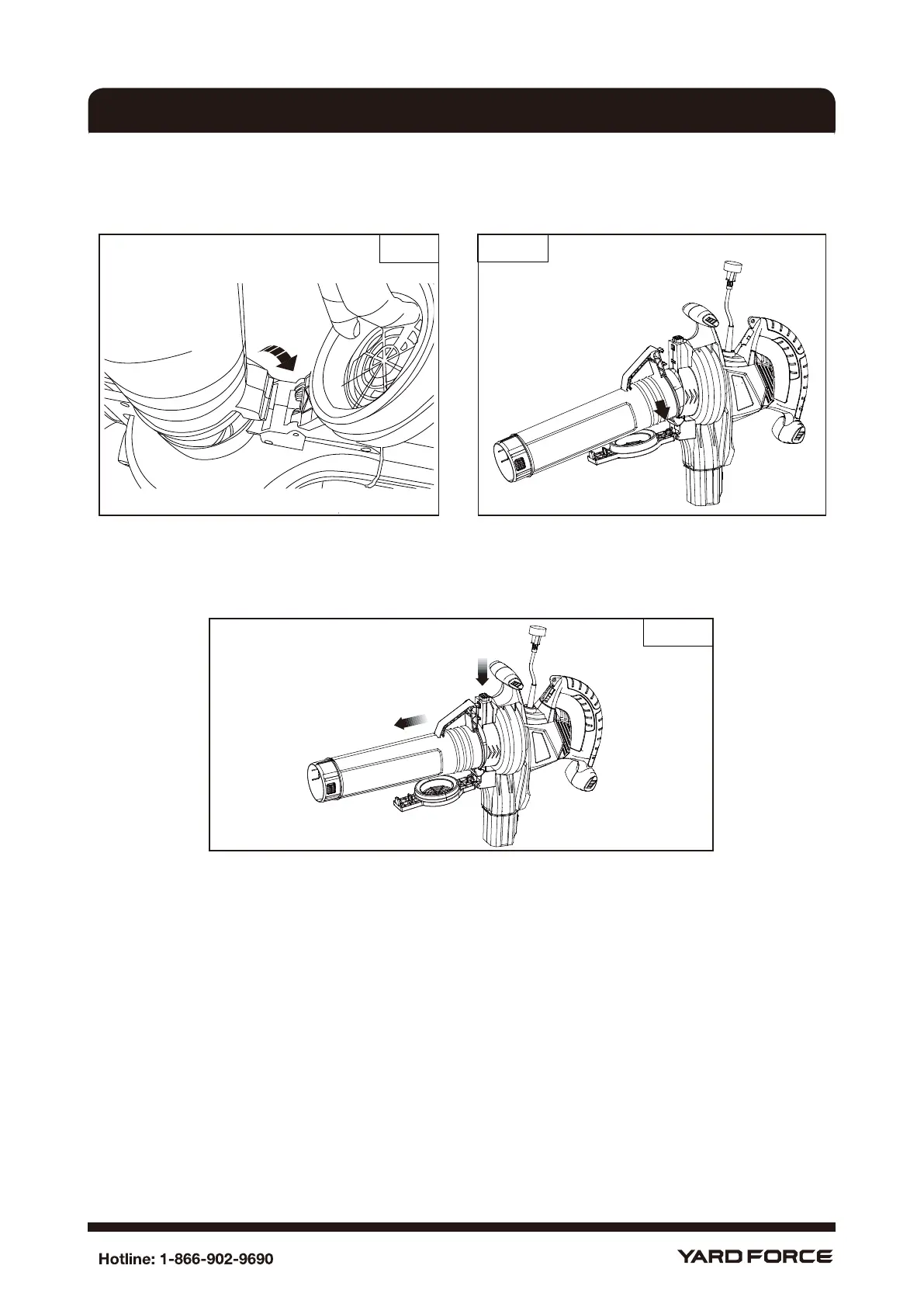 Hotline: 1-866-902-9690

YARD FORCE