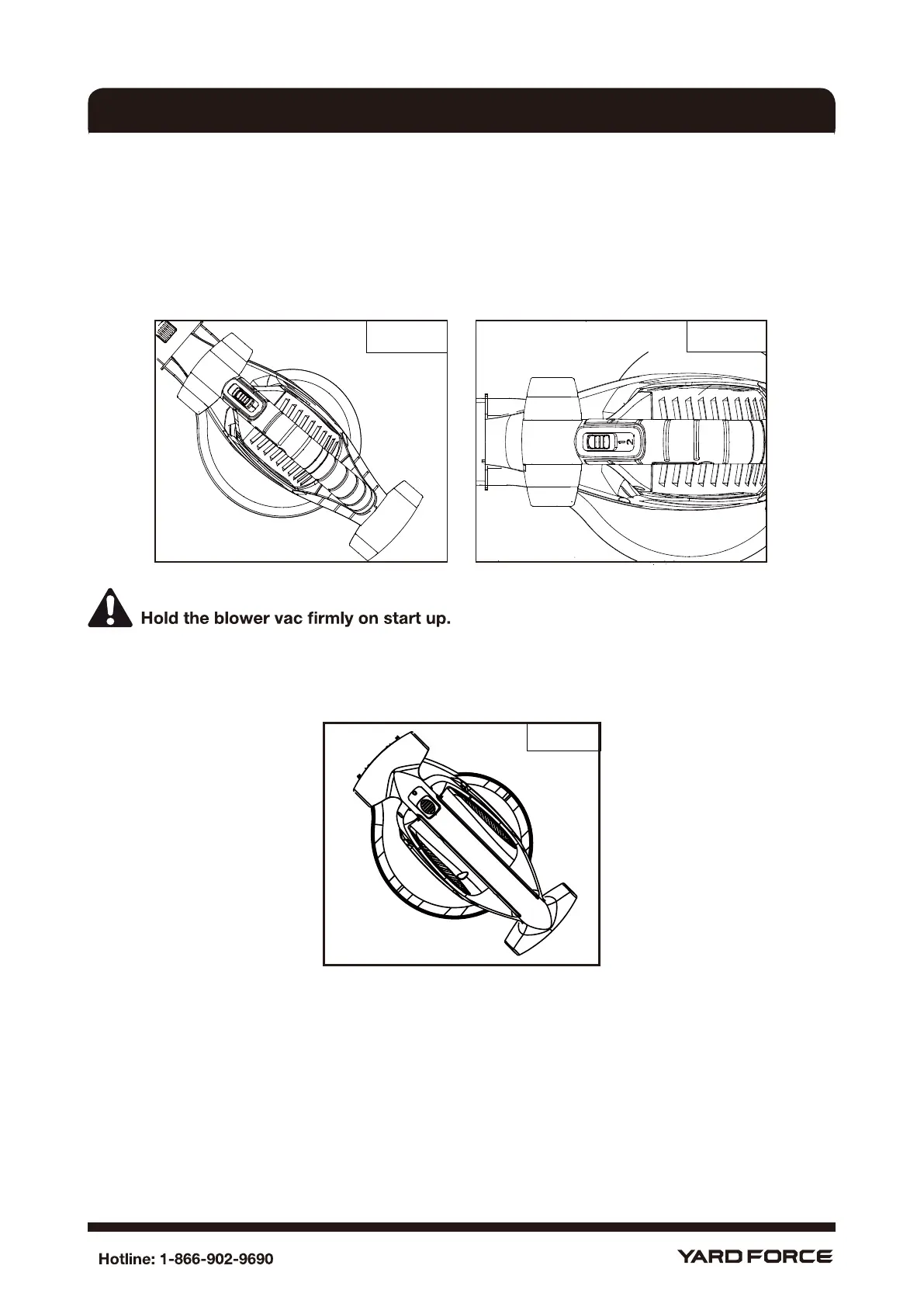 1
2

Hold the blower vac firmly on start up.

Hotline: 1-866-902-9690

YARD FORCE