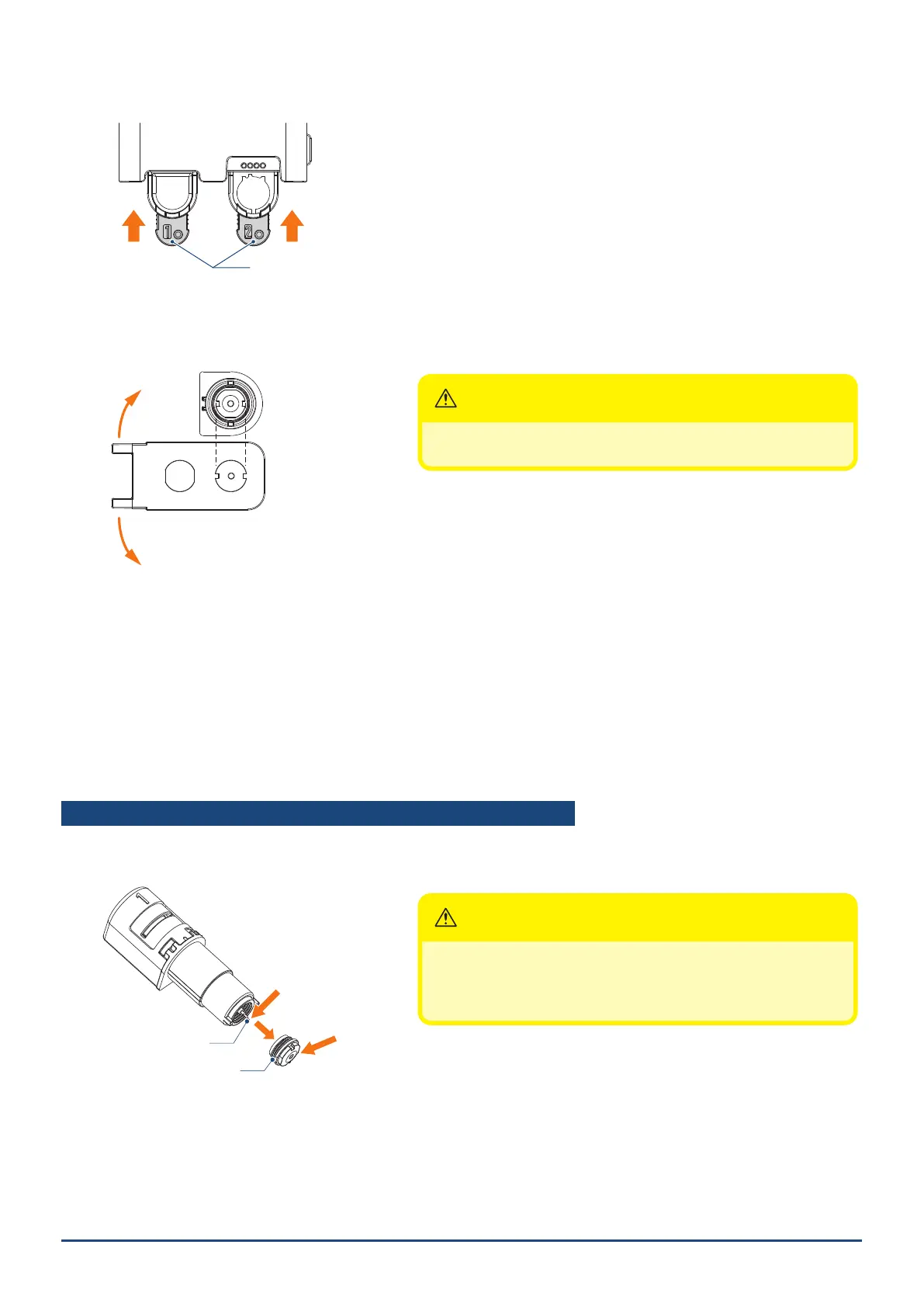 1

2