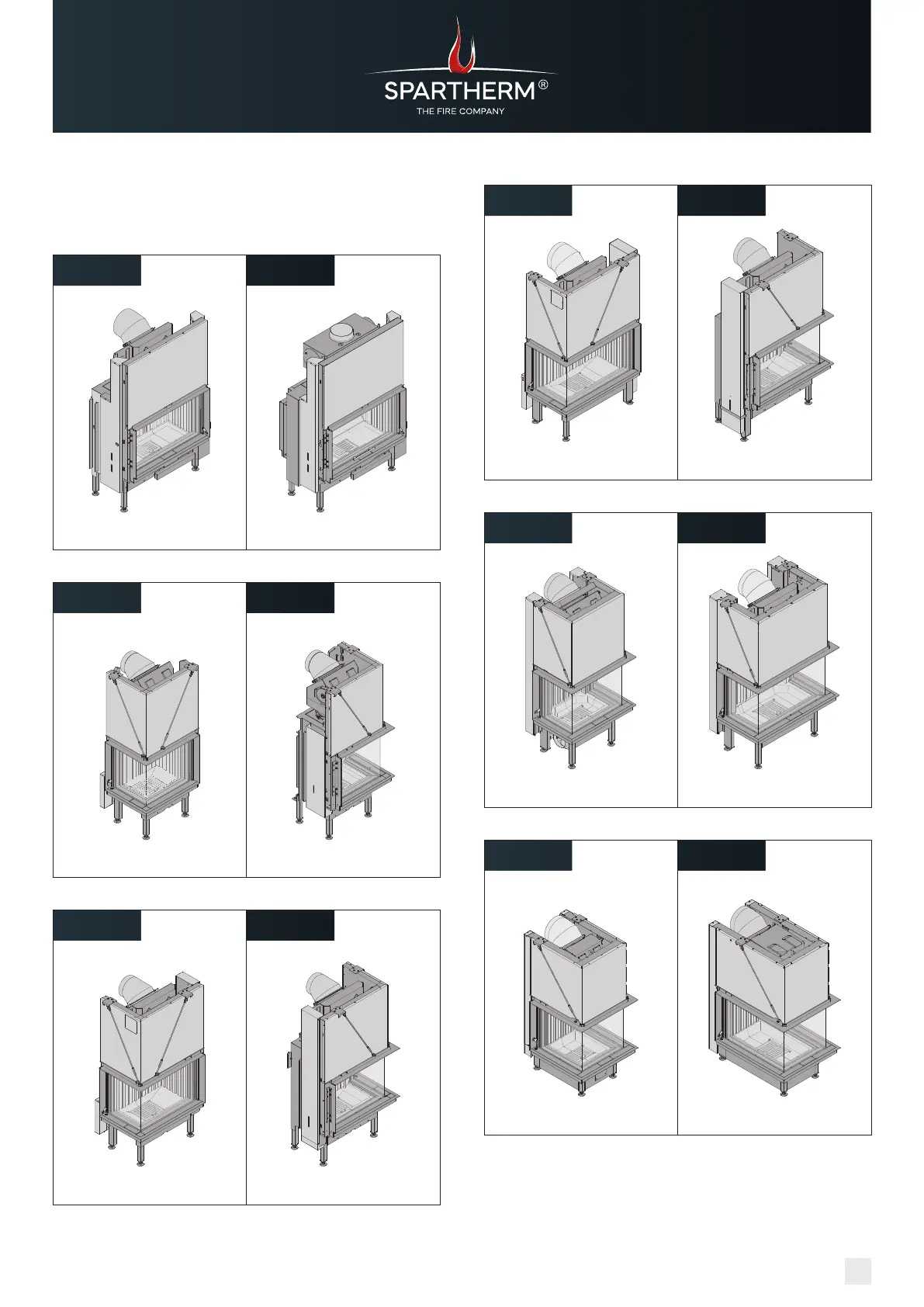 SPARTHERM®
THE FIRE COMPANY