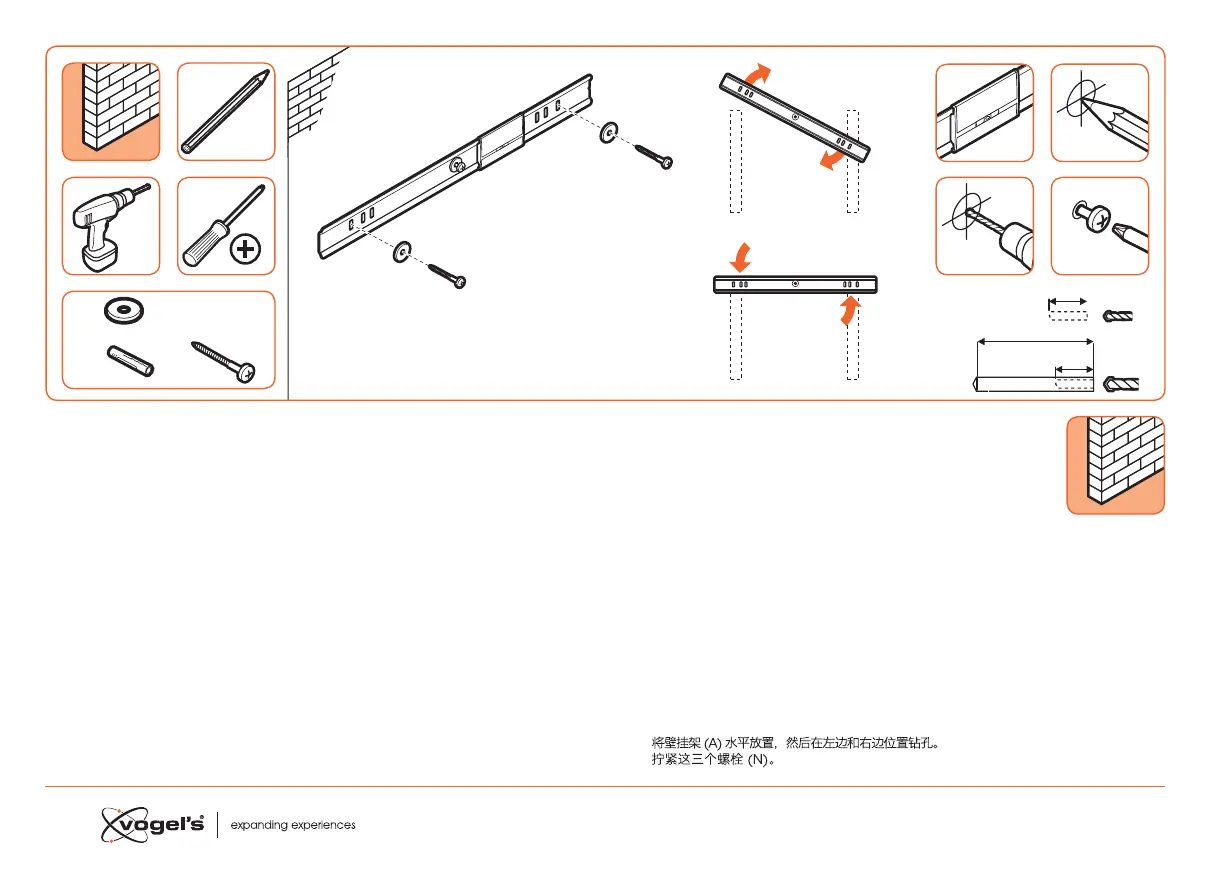 将壁挂架 (A) 水平放置，然后在左边和右边位置钻孔。
拧紧这三个螺栓 (N)。

vogel's expanding experiences