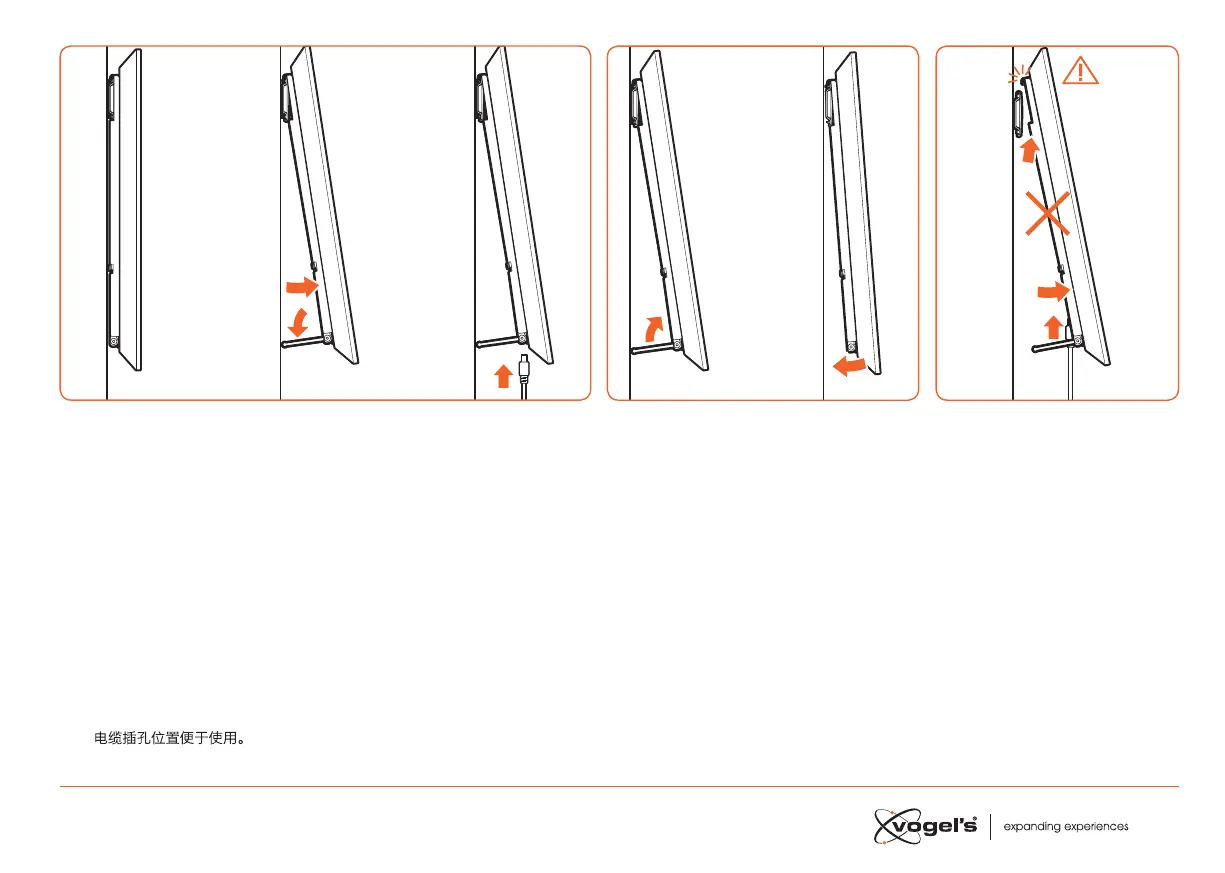 电缆插孔位置便于使用。

vogel's® expanding experiences