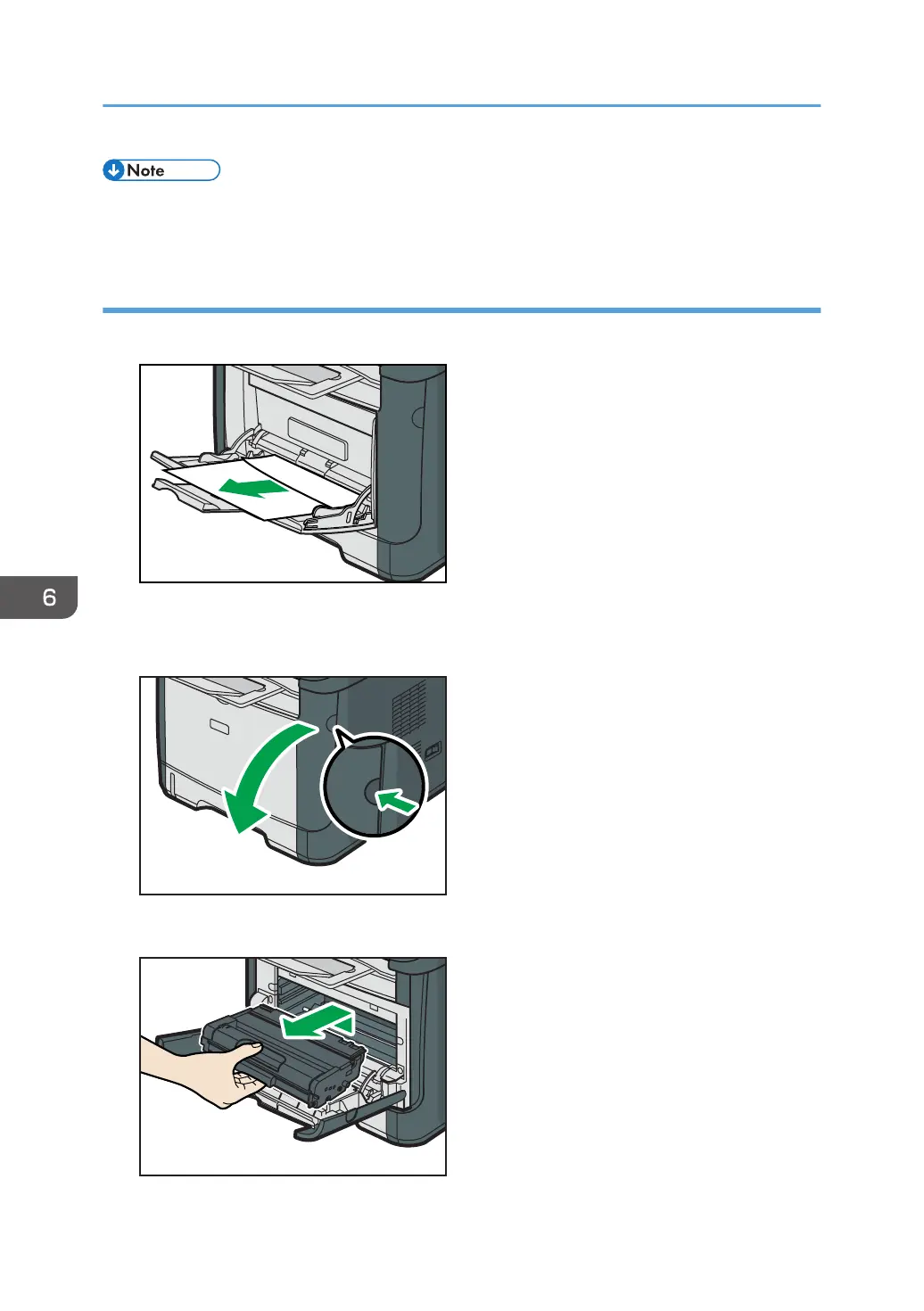 Note

6