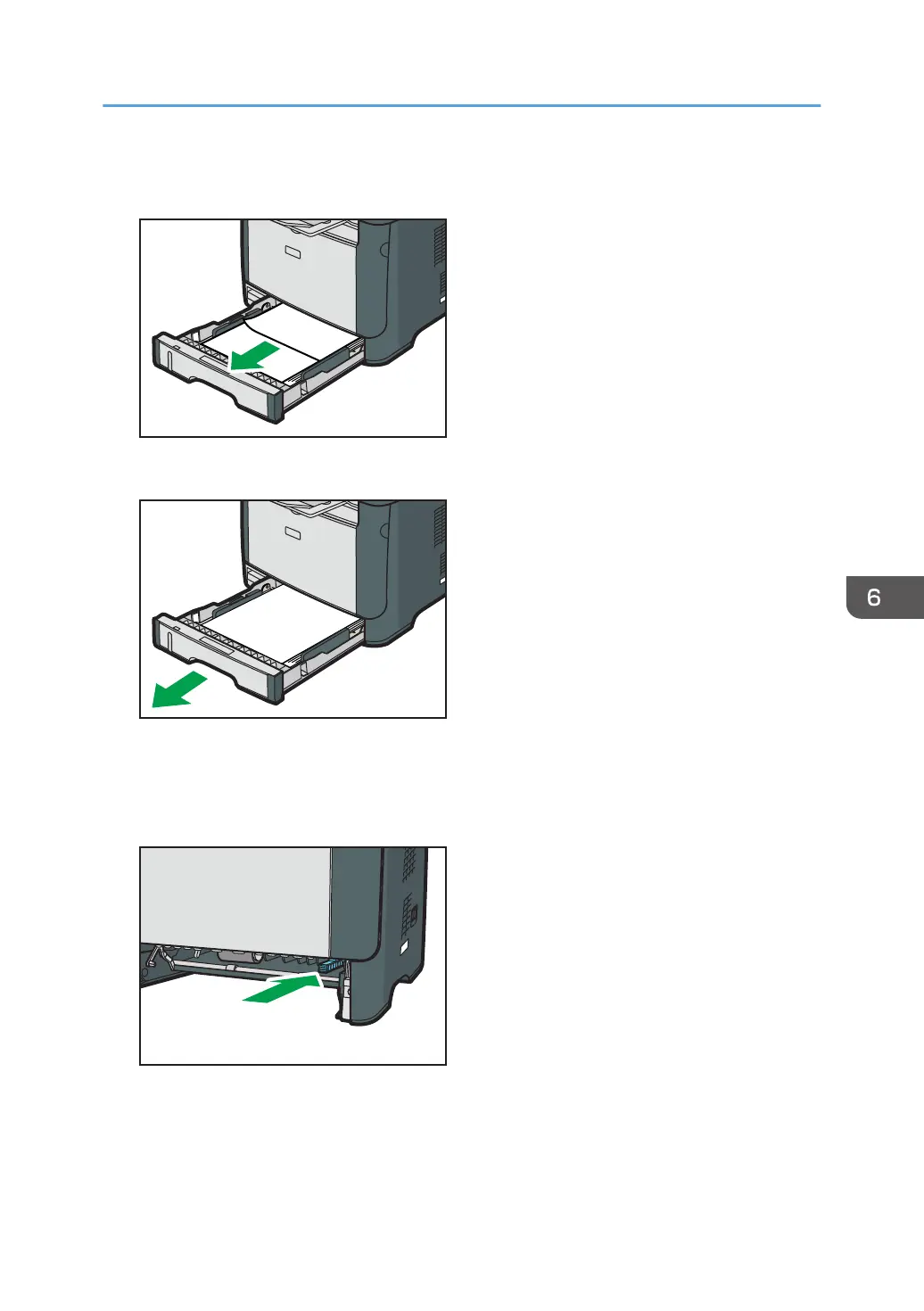 6