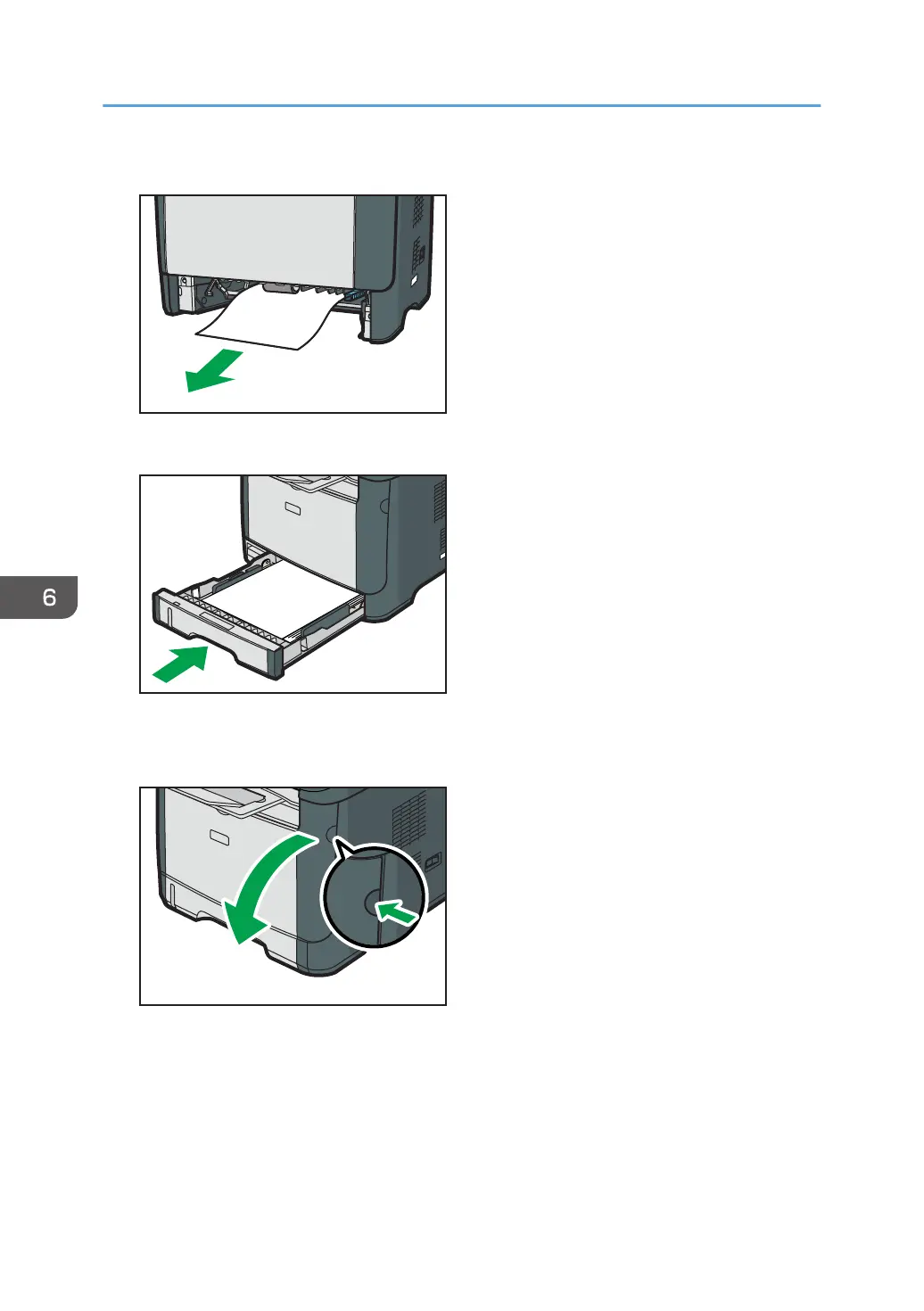 6