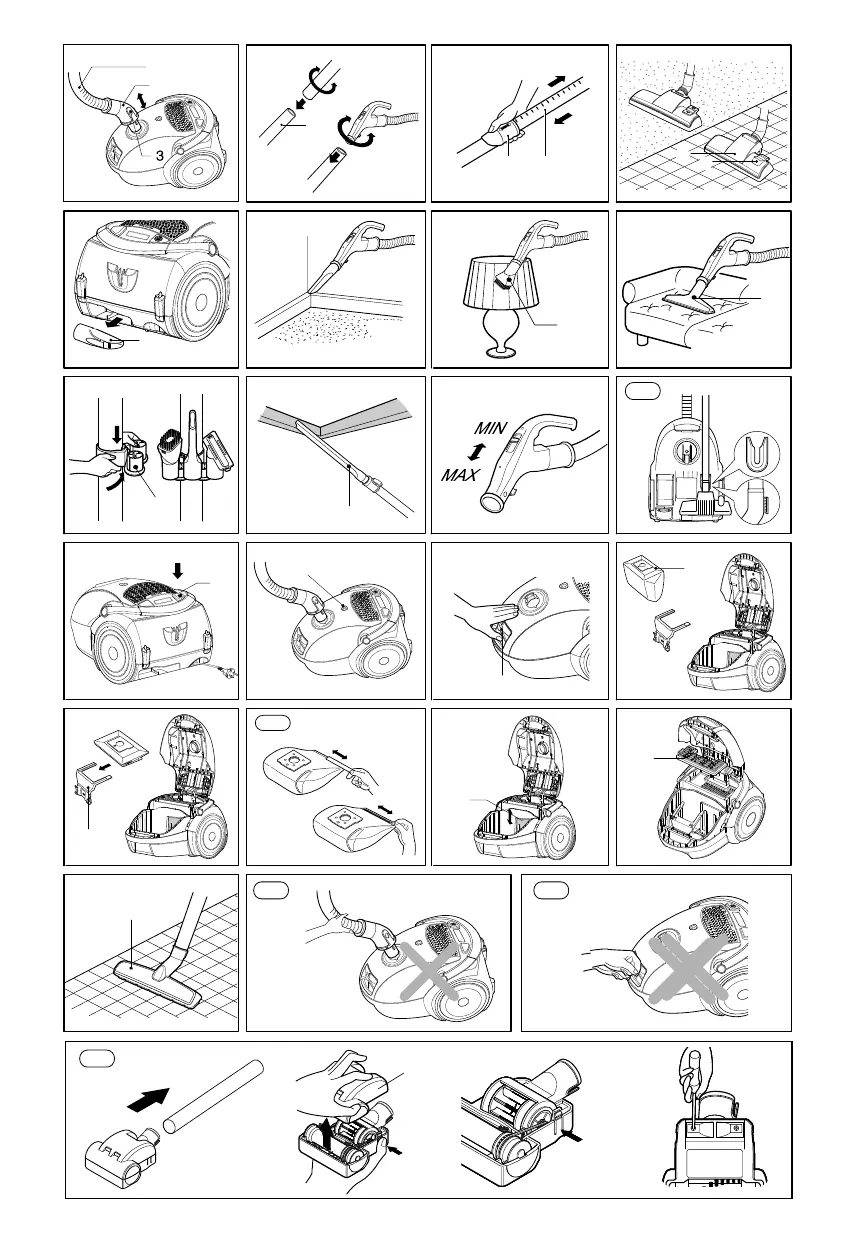 3

MIN
MAX