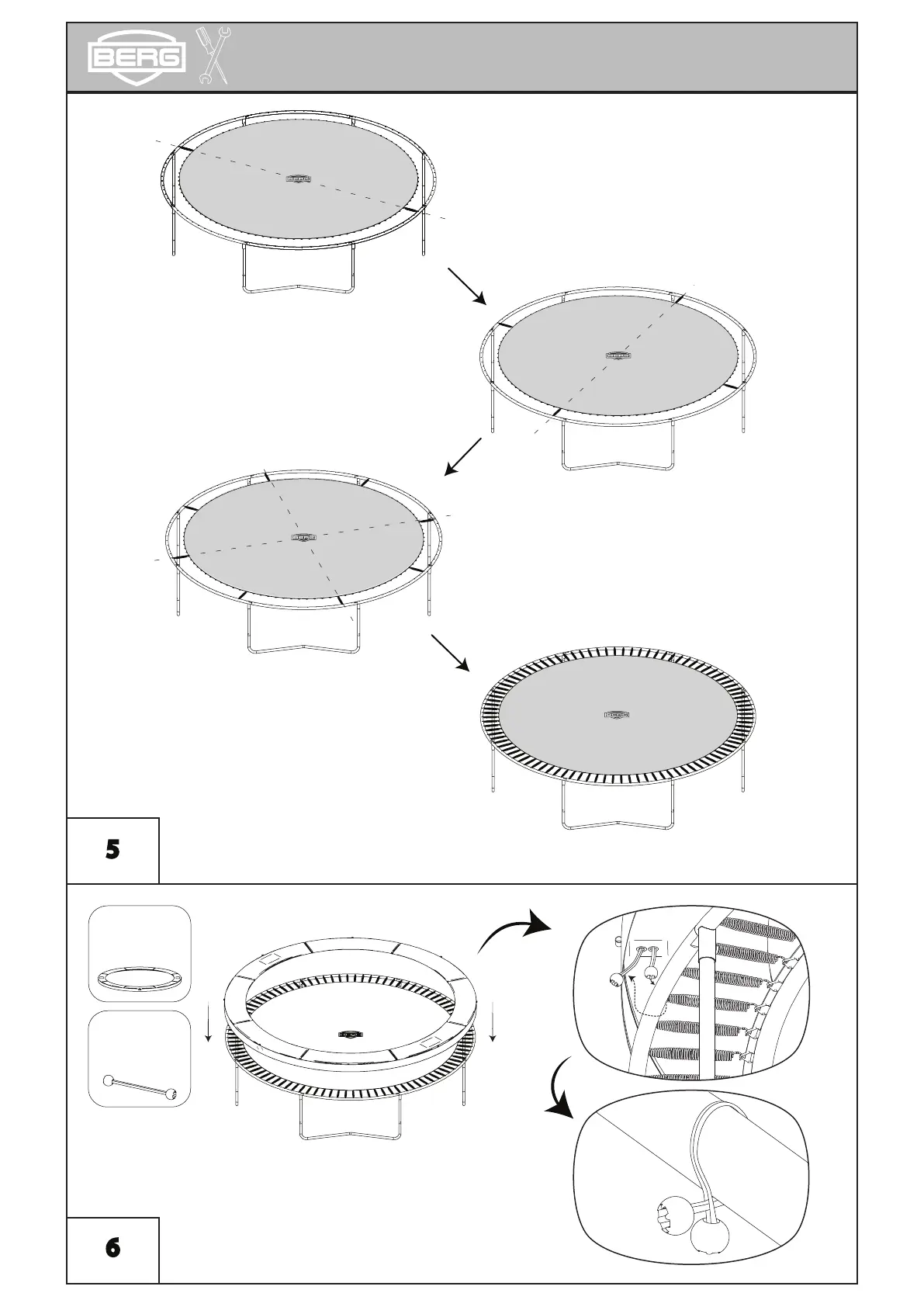 BERG

BERG

BERG

BERG

BERG

5

BERG

6