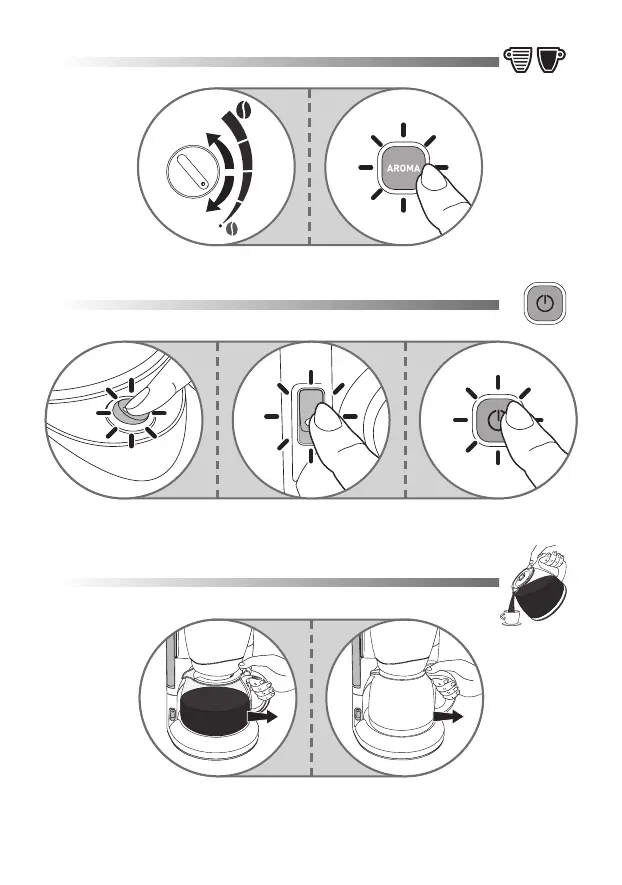 AROMA