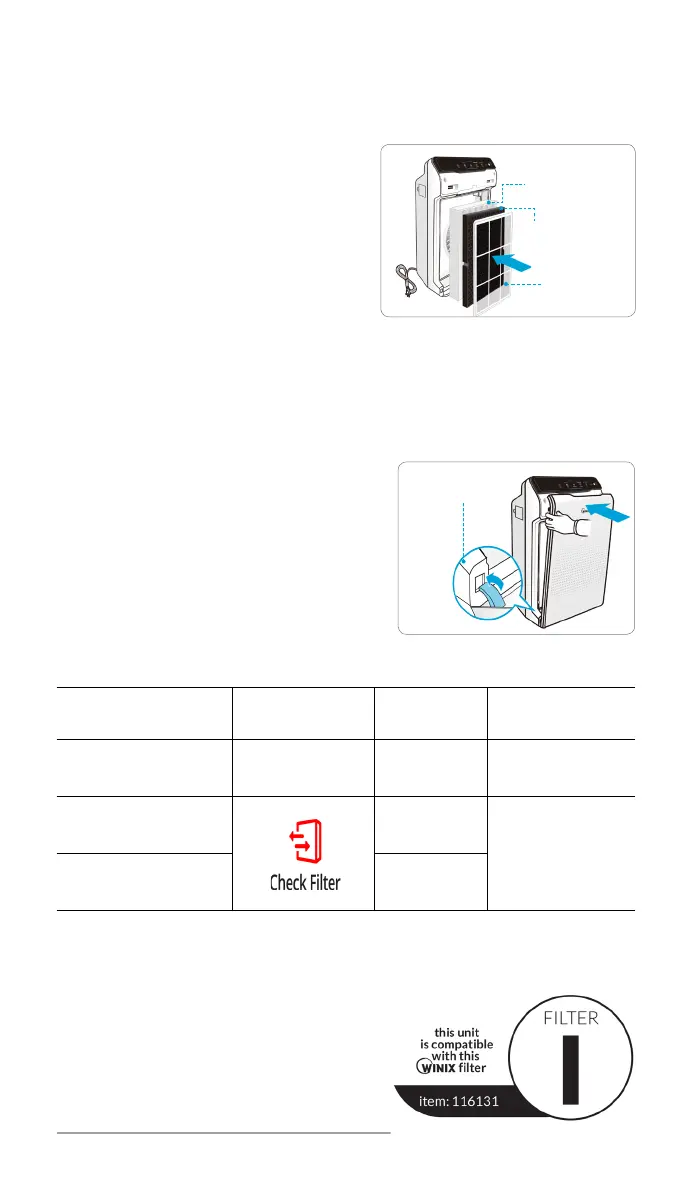 Check Filter

this unit is compatible with this WINIX filter

FILTER

I

item: 116131