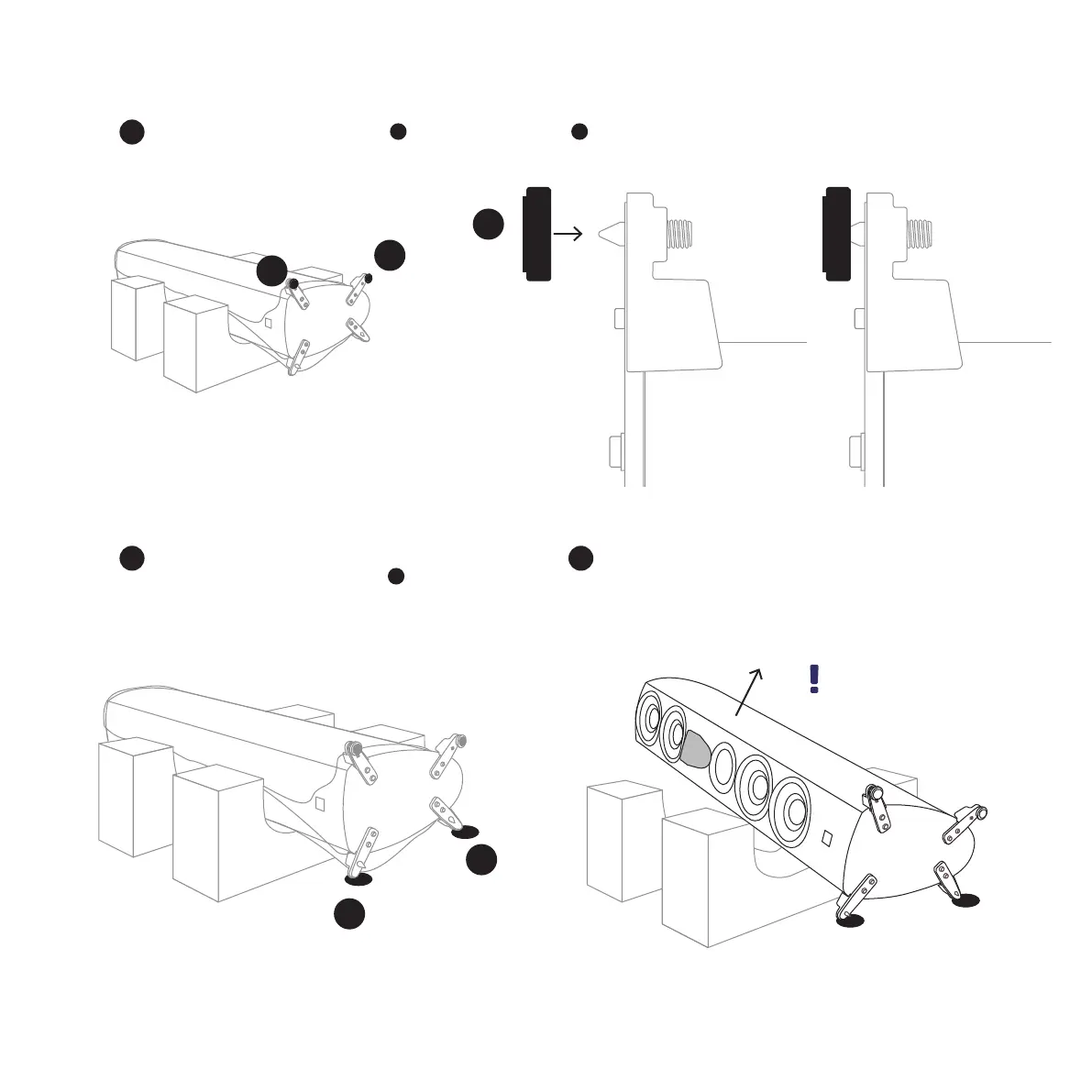 !