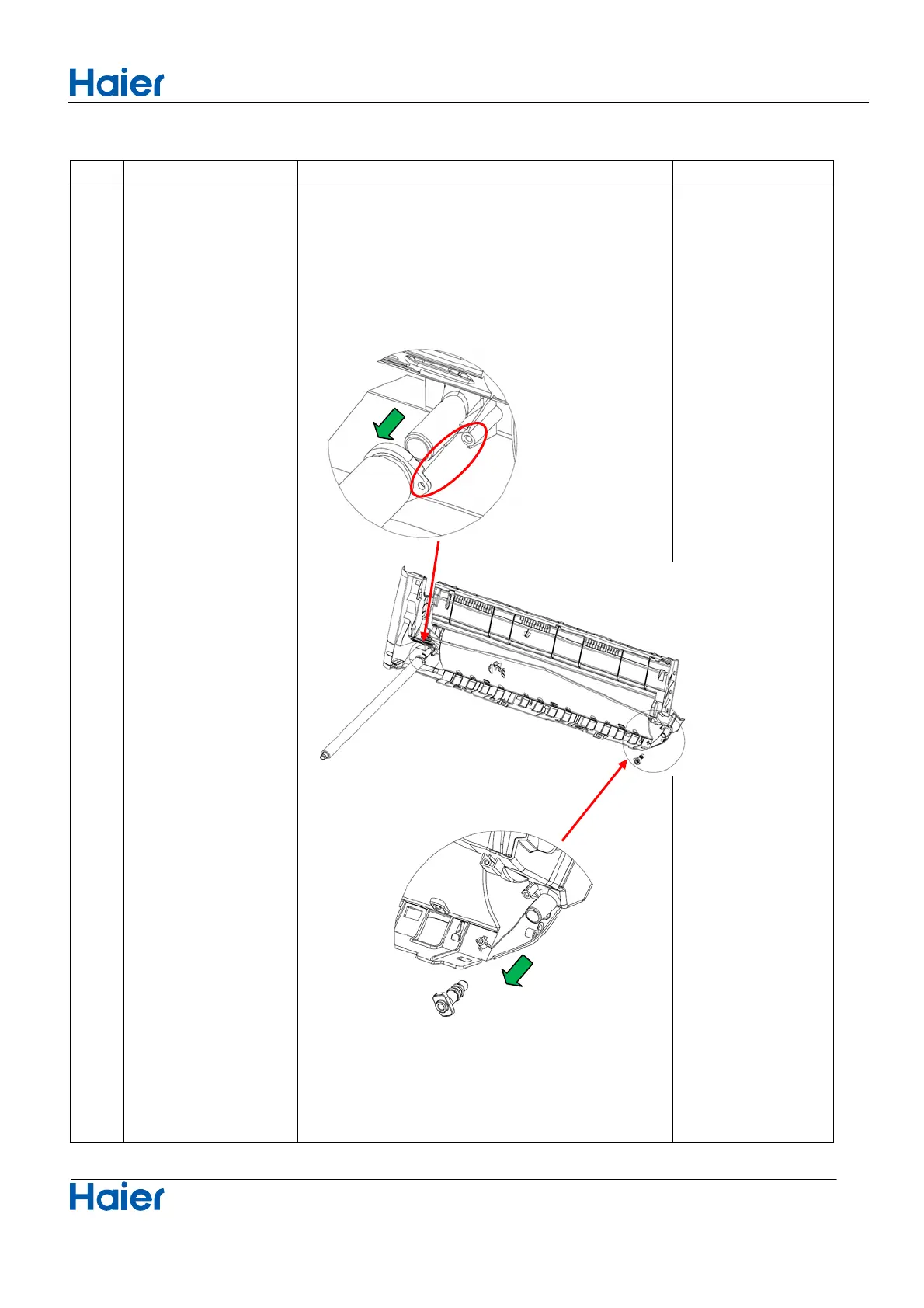 Haier

Haier