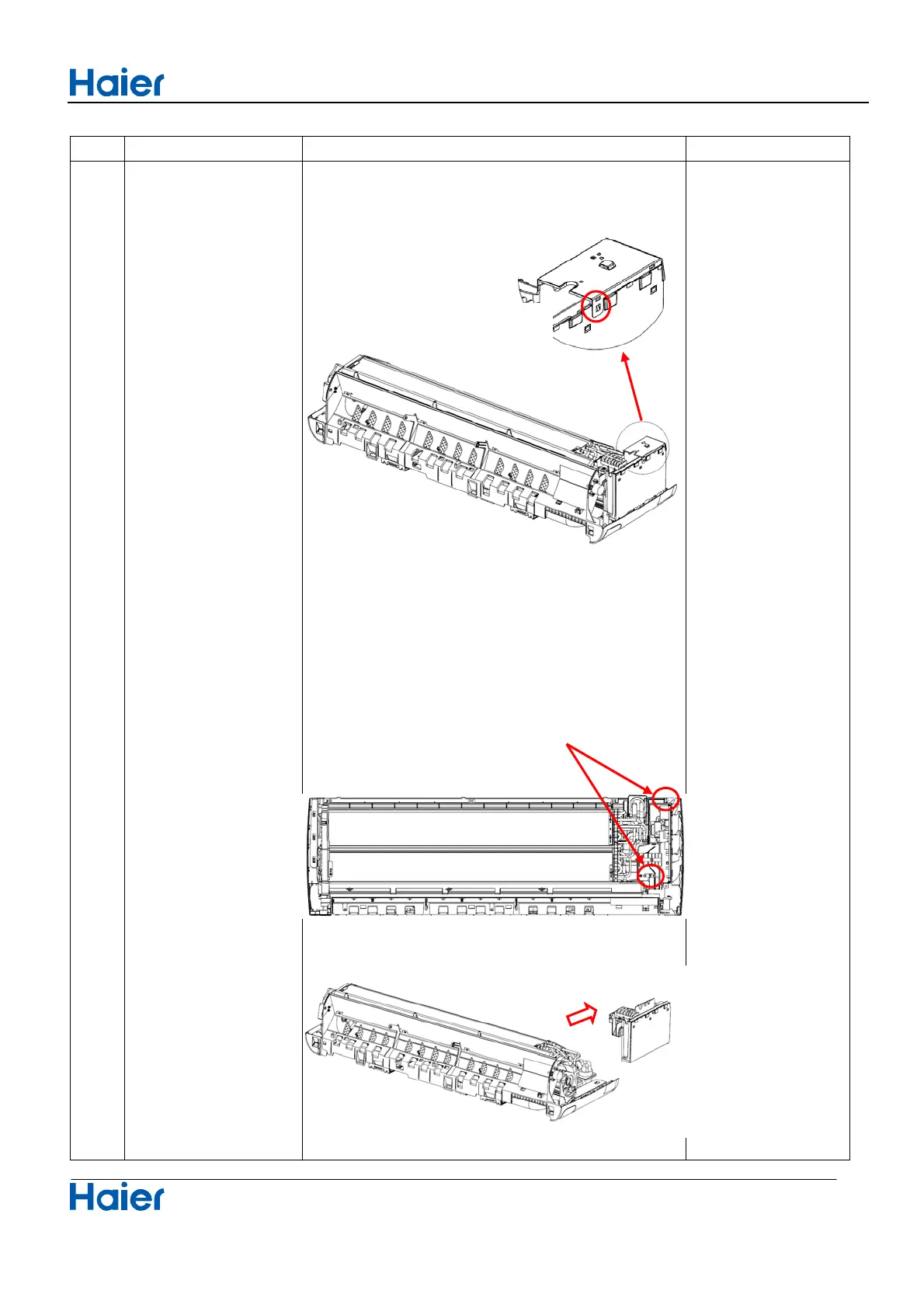 Haier

Haier