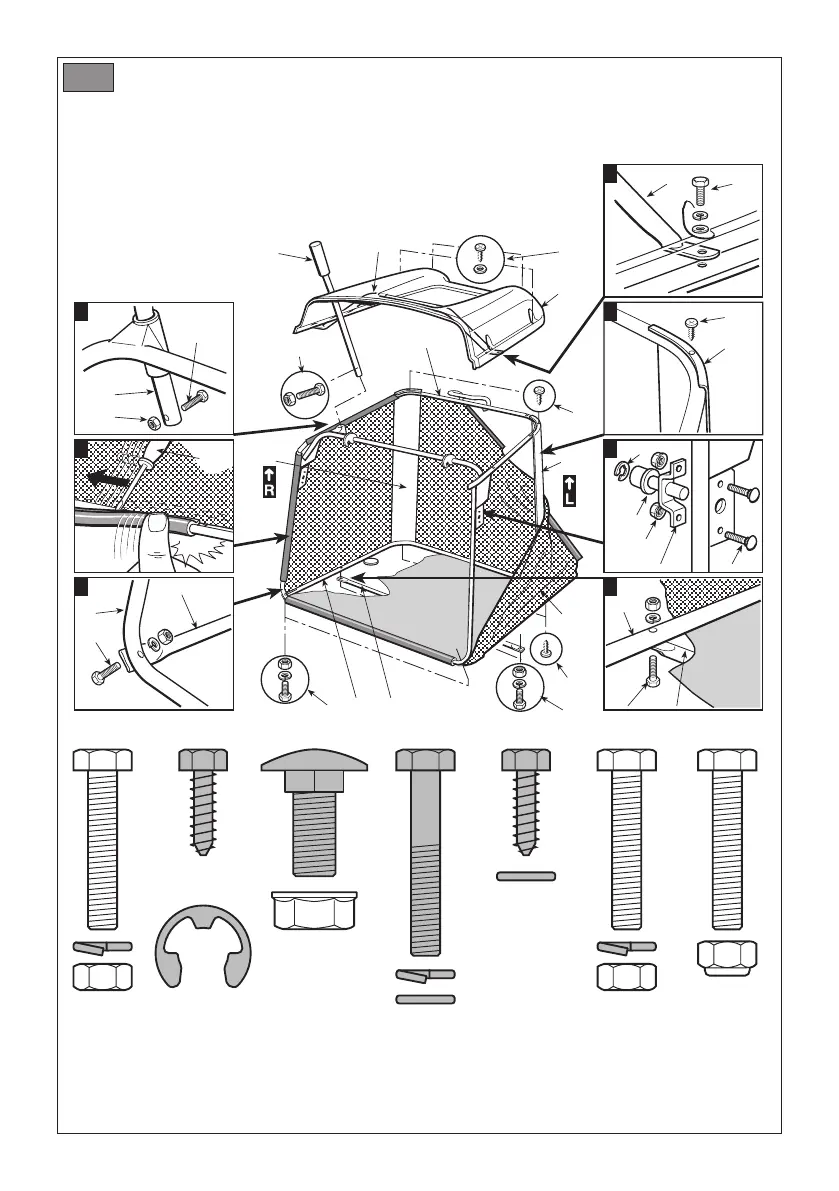 R

L