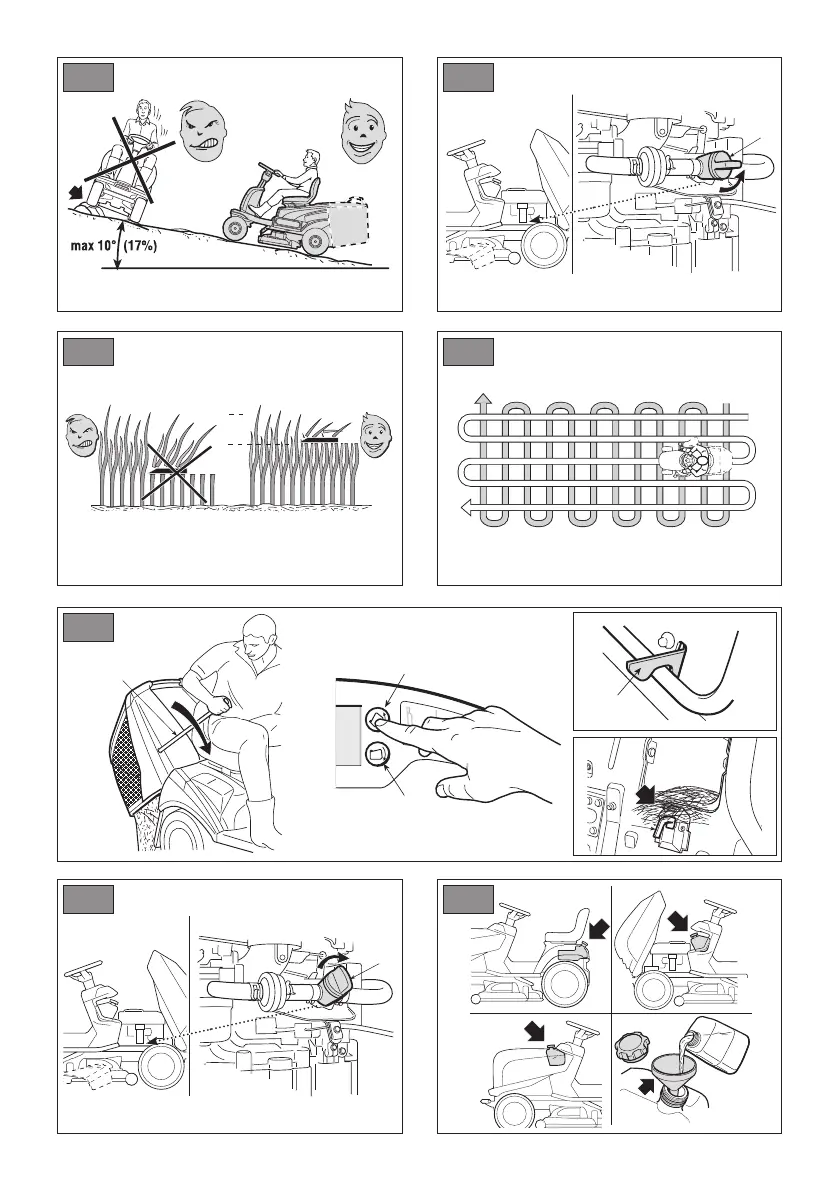 max 10° (17%)