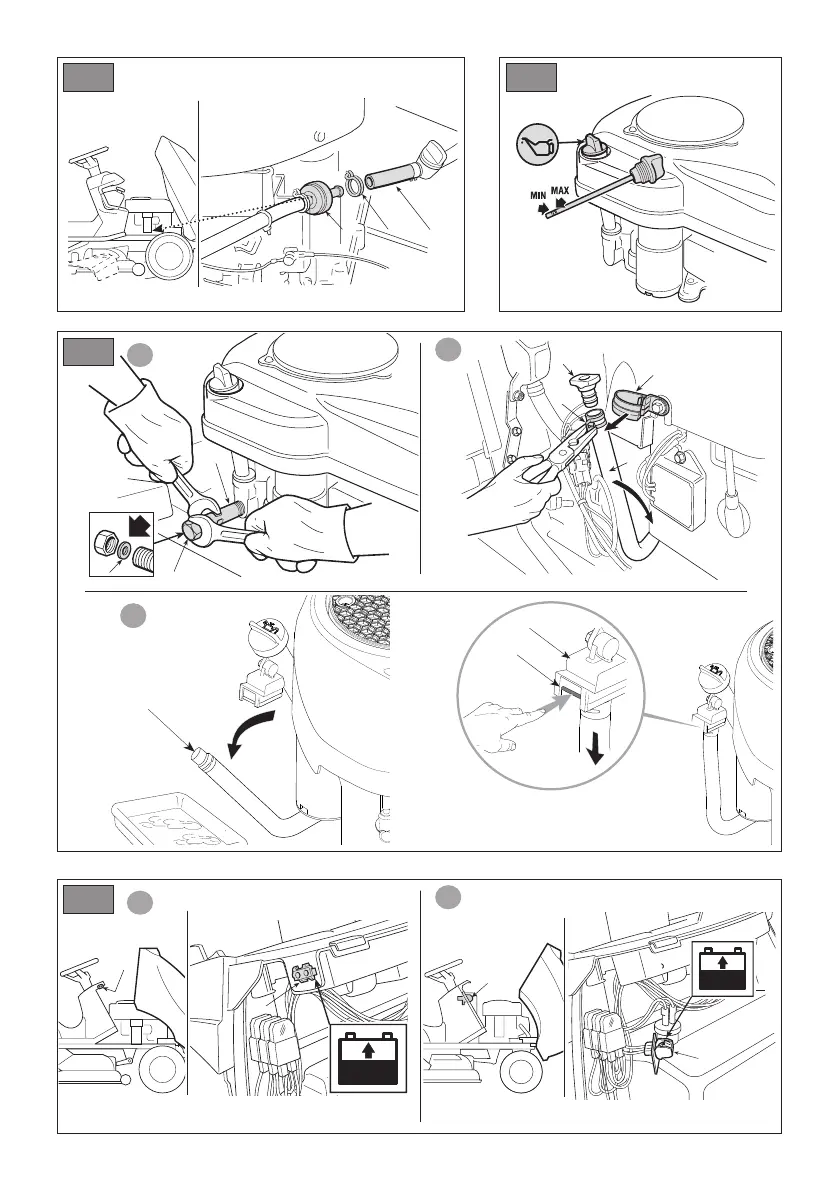 MIN
MAX