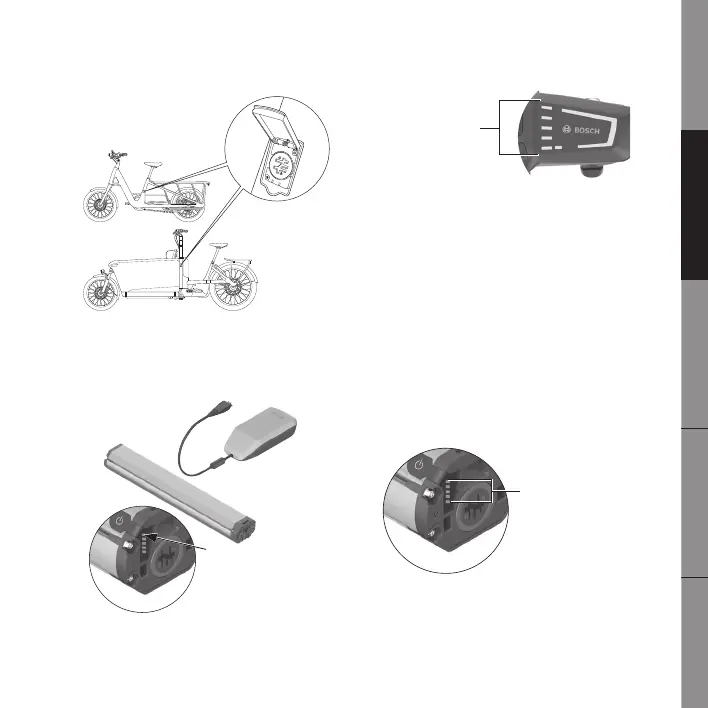 BOSCH