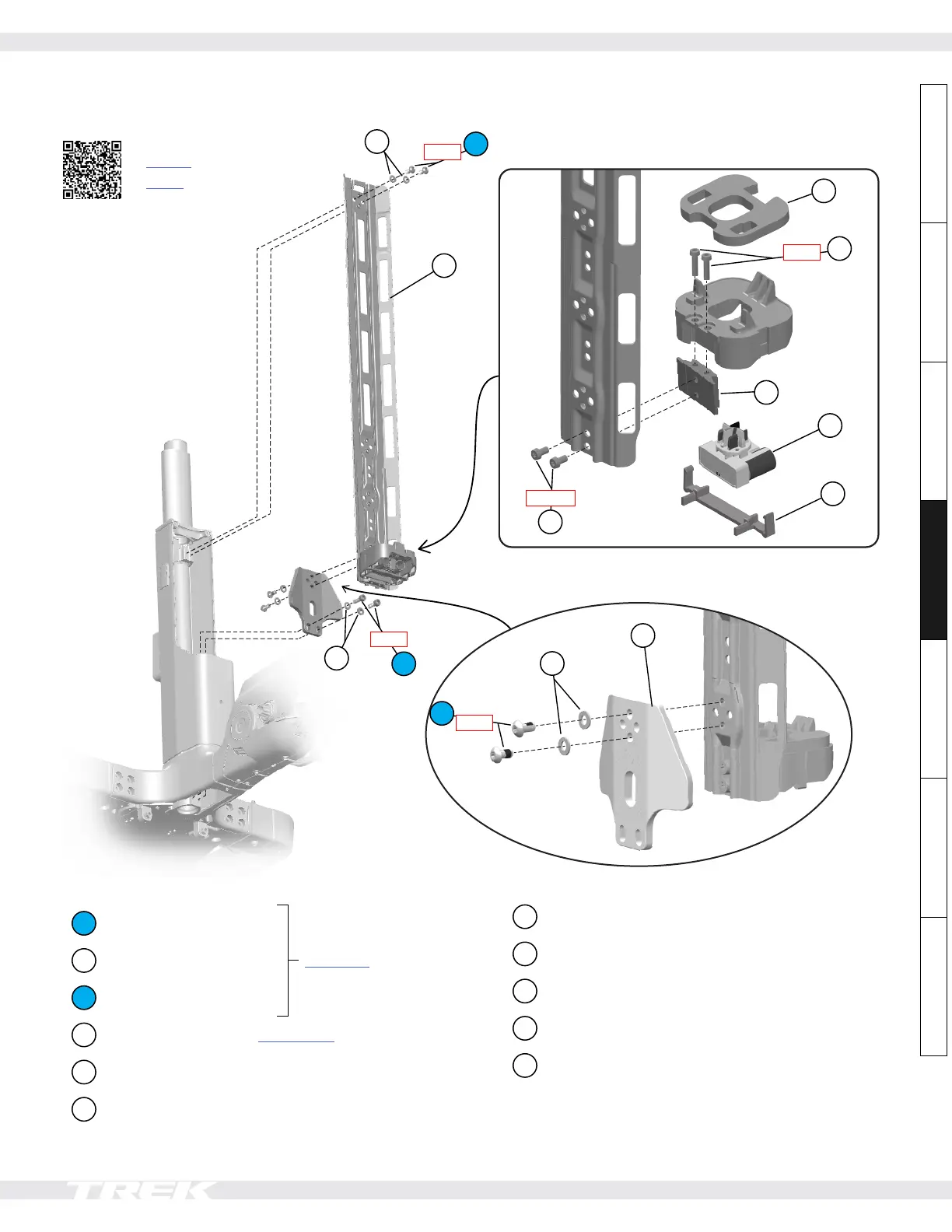 TREK