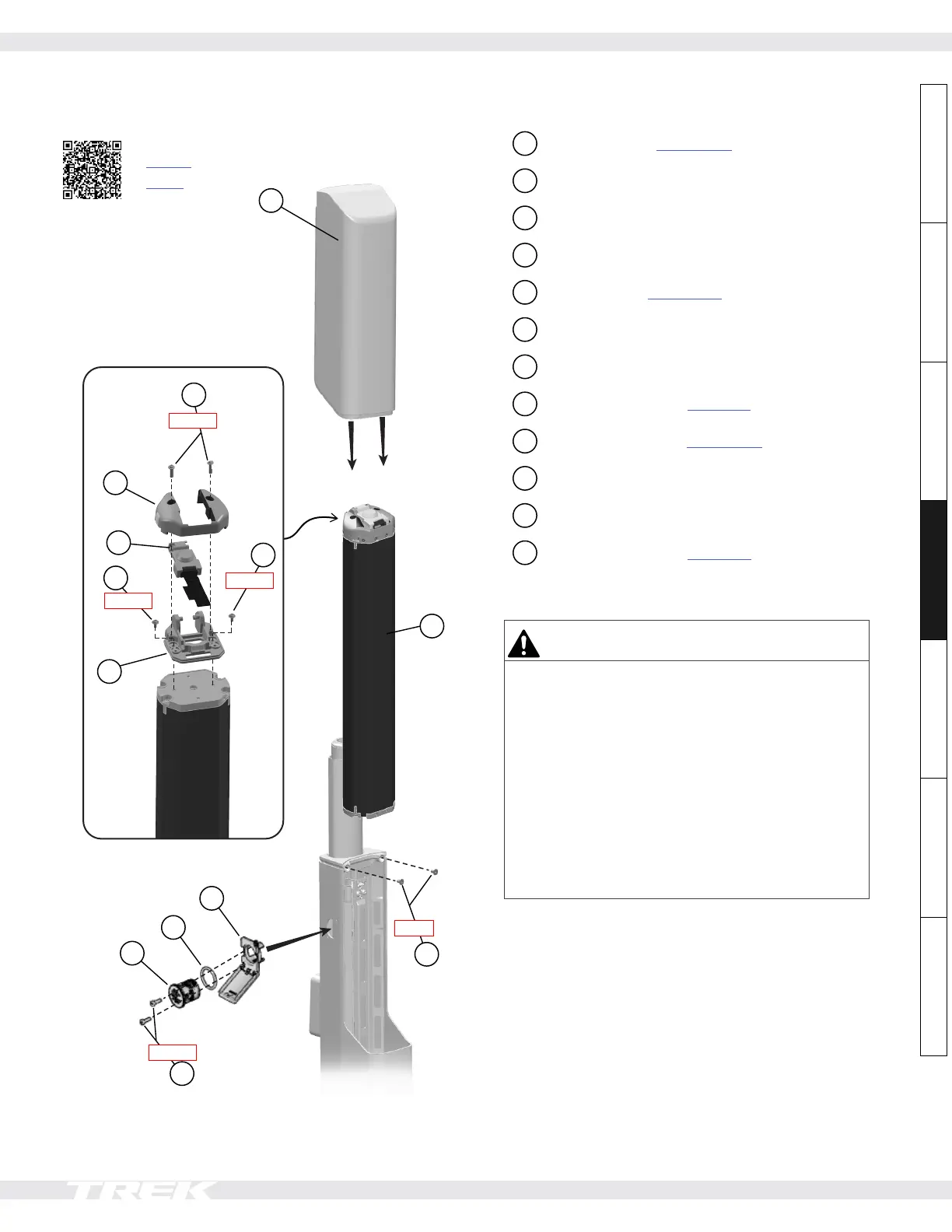 TREK