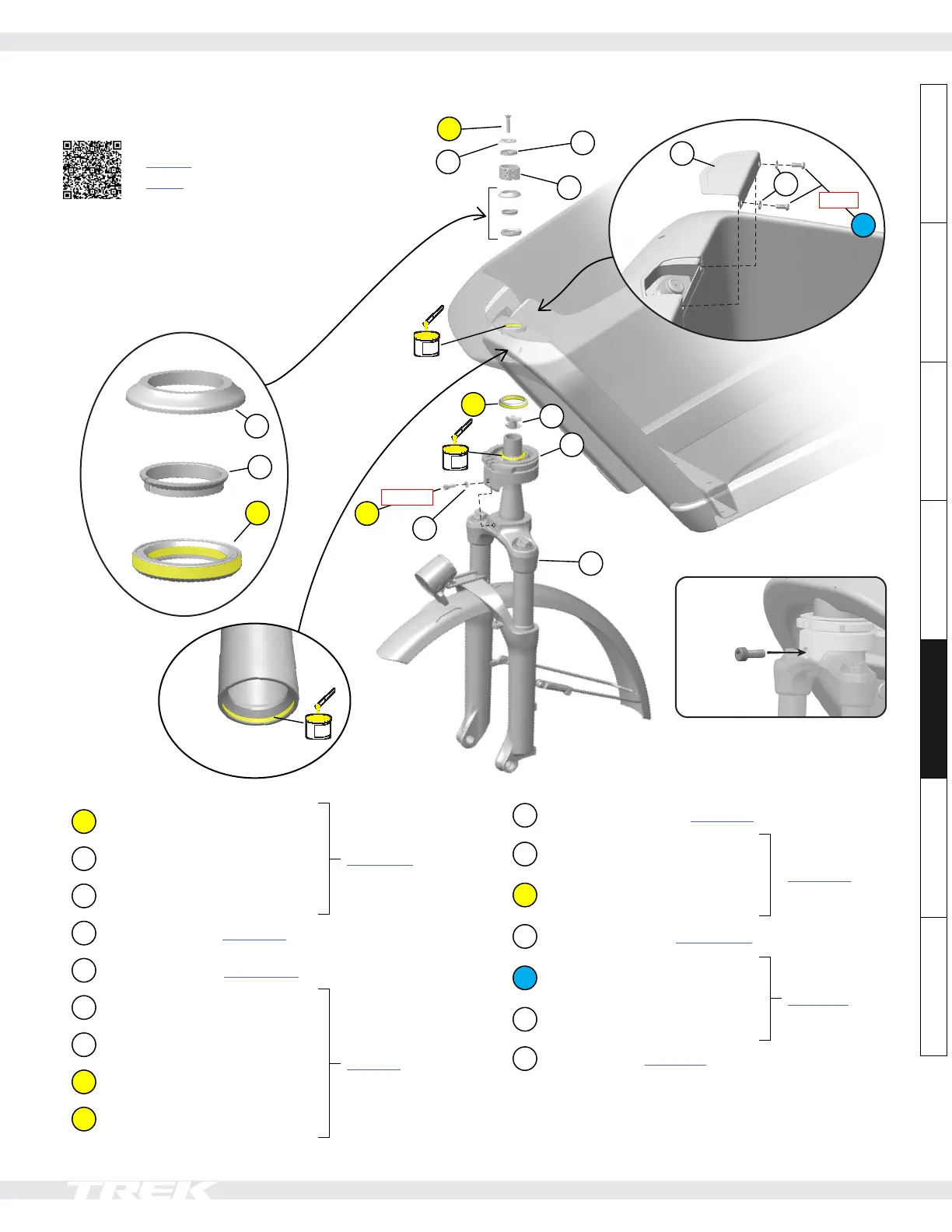 TREK