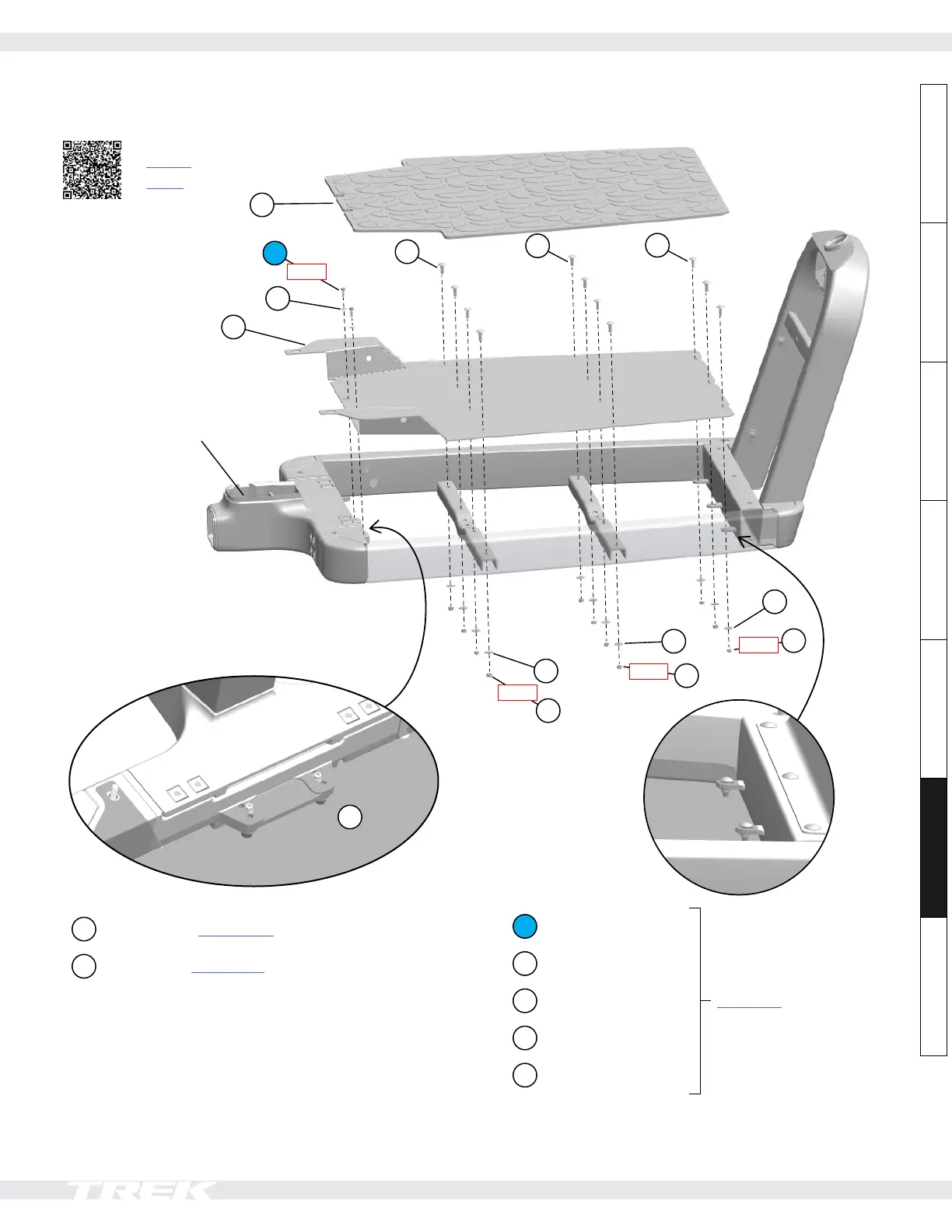 TREK