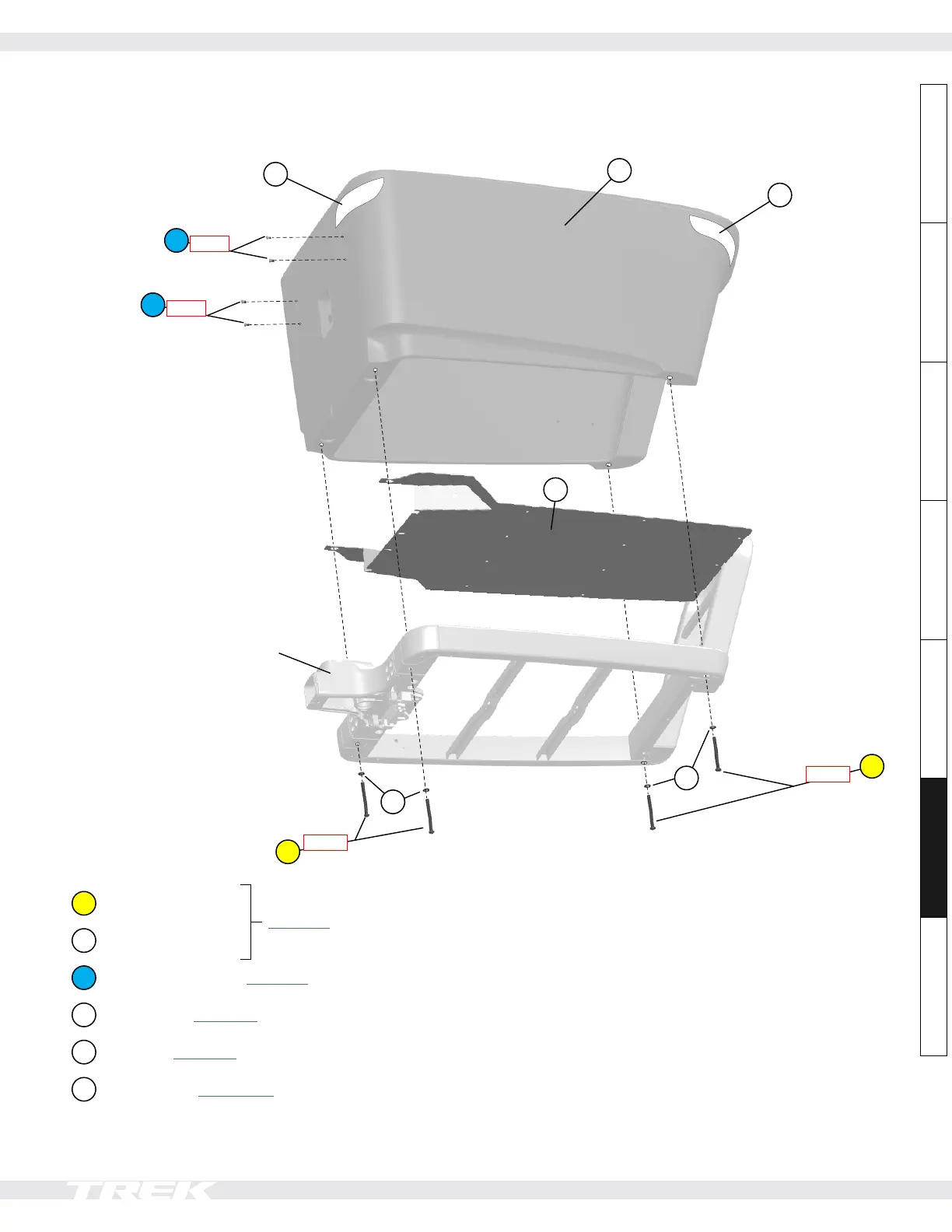 TREK