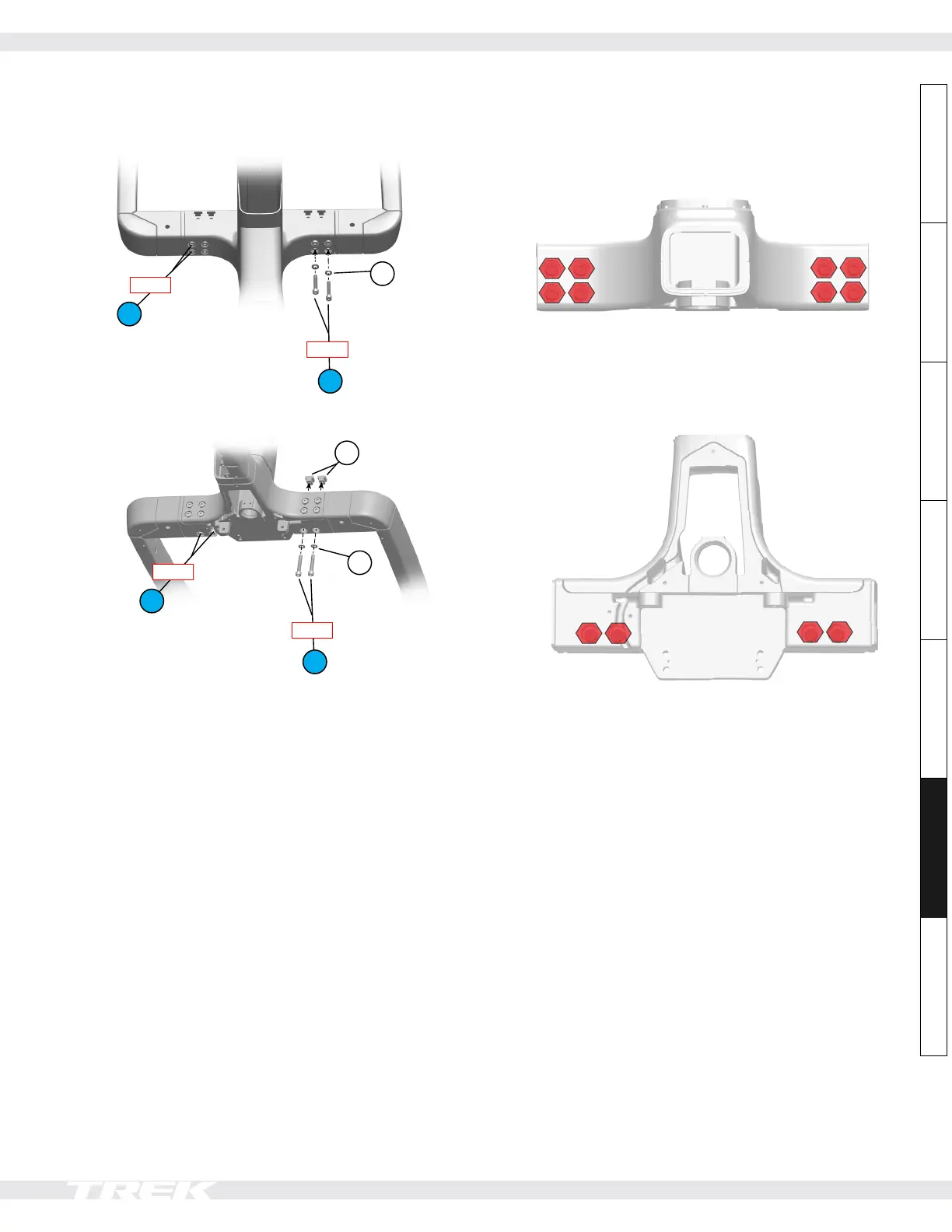 TREK