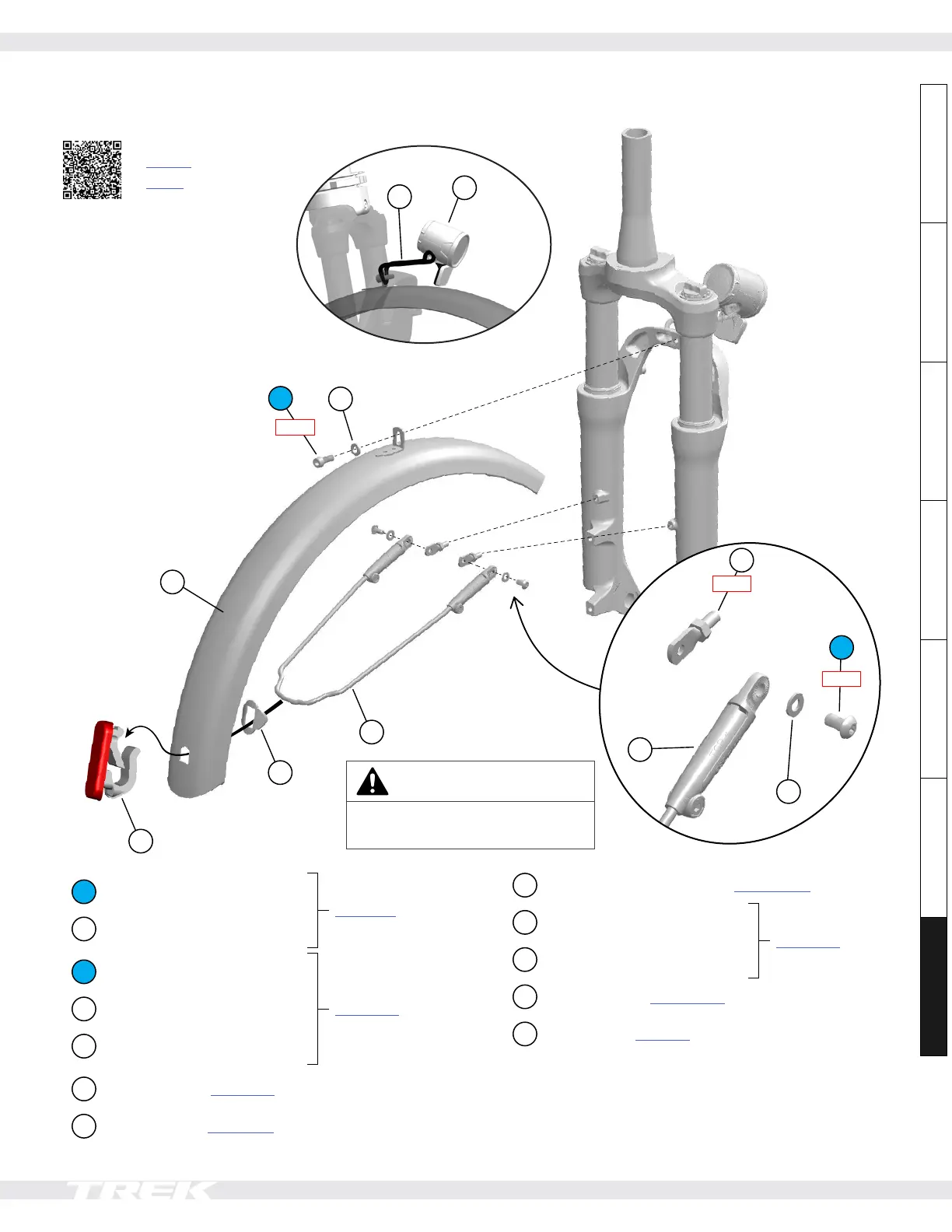 TREK