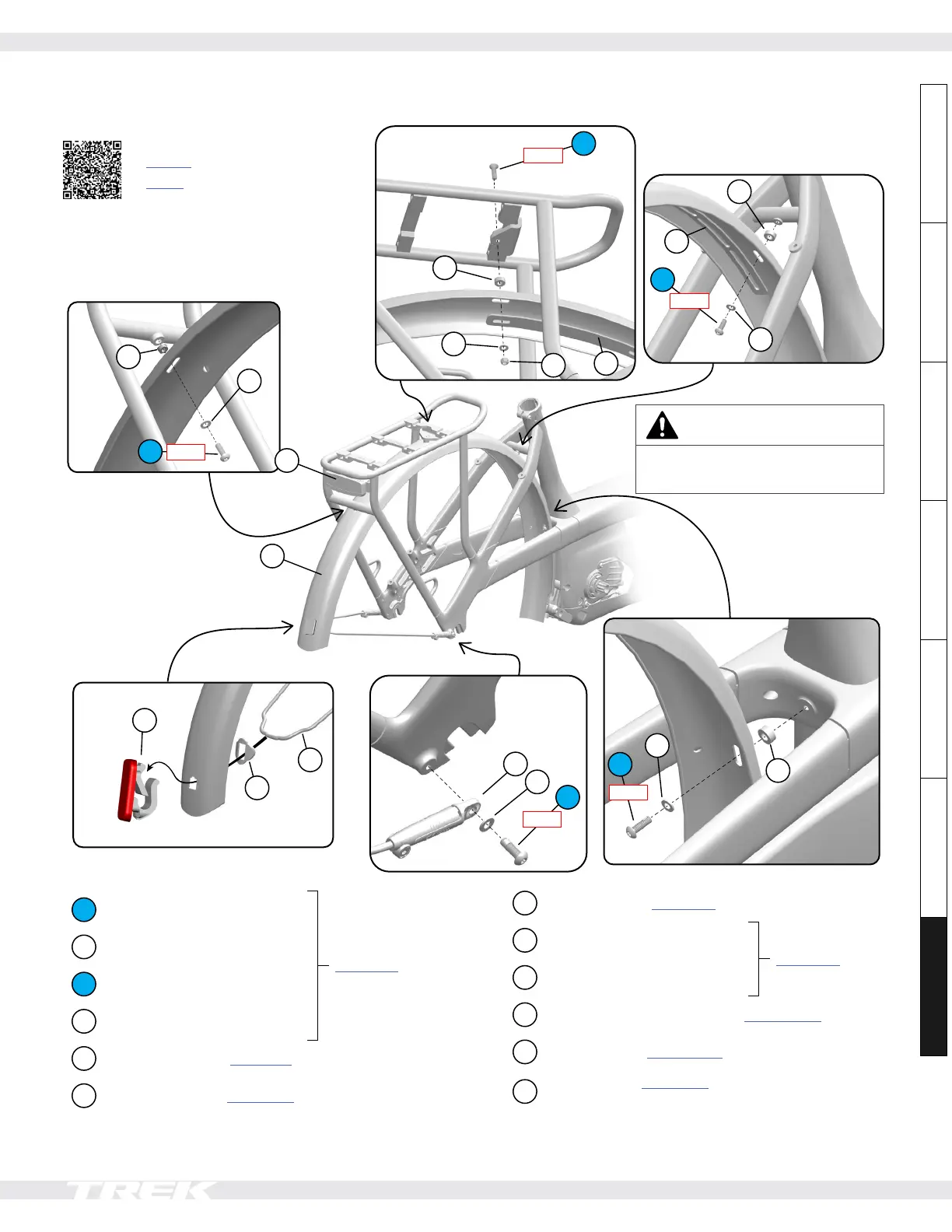 TREK