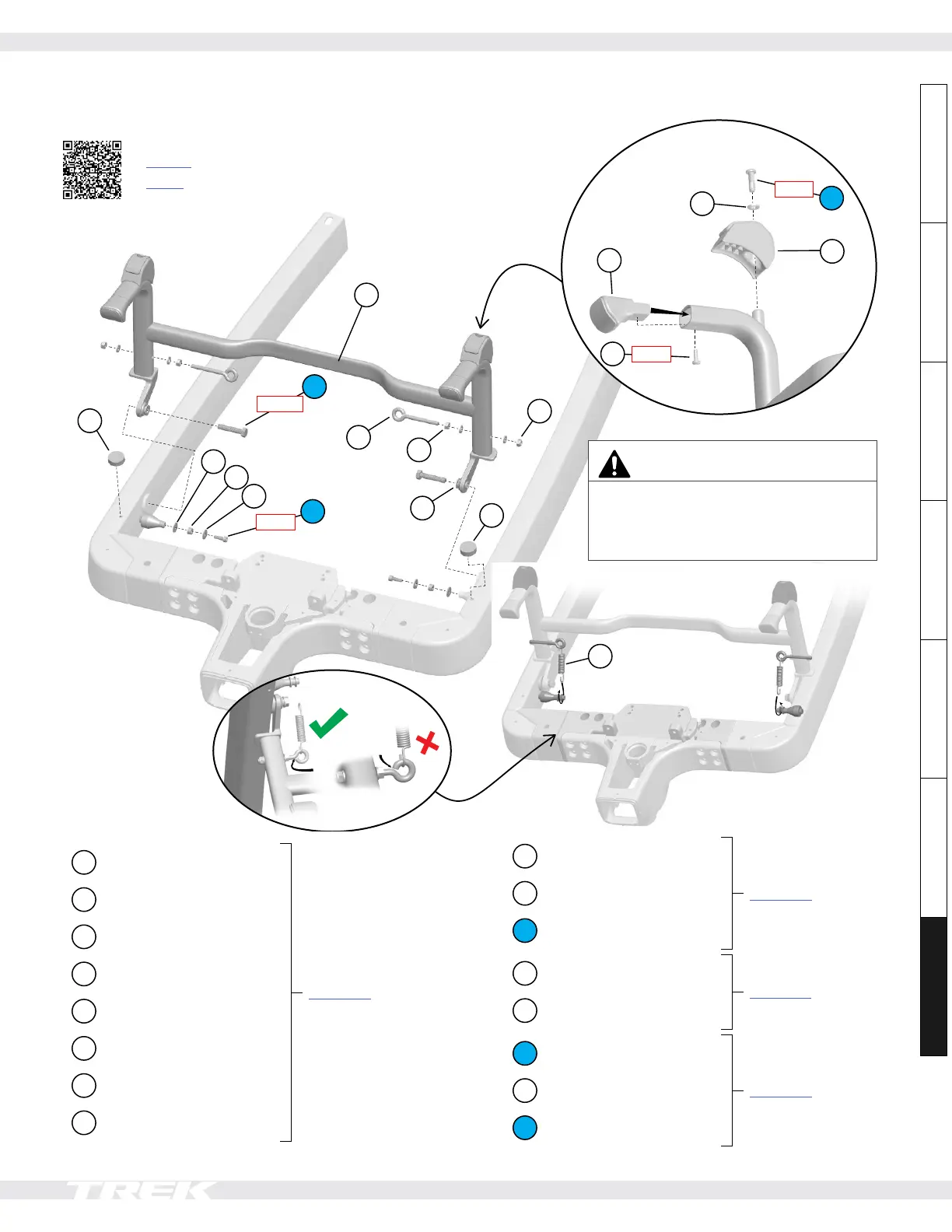 TREK