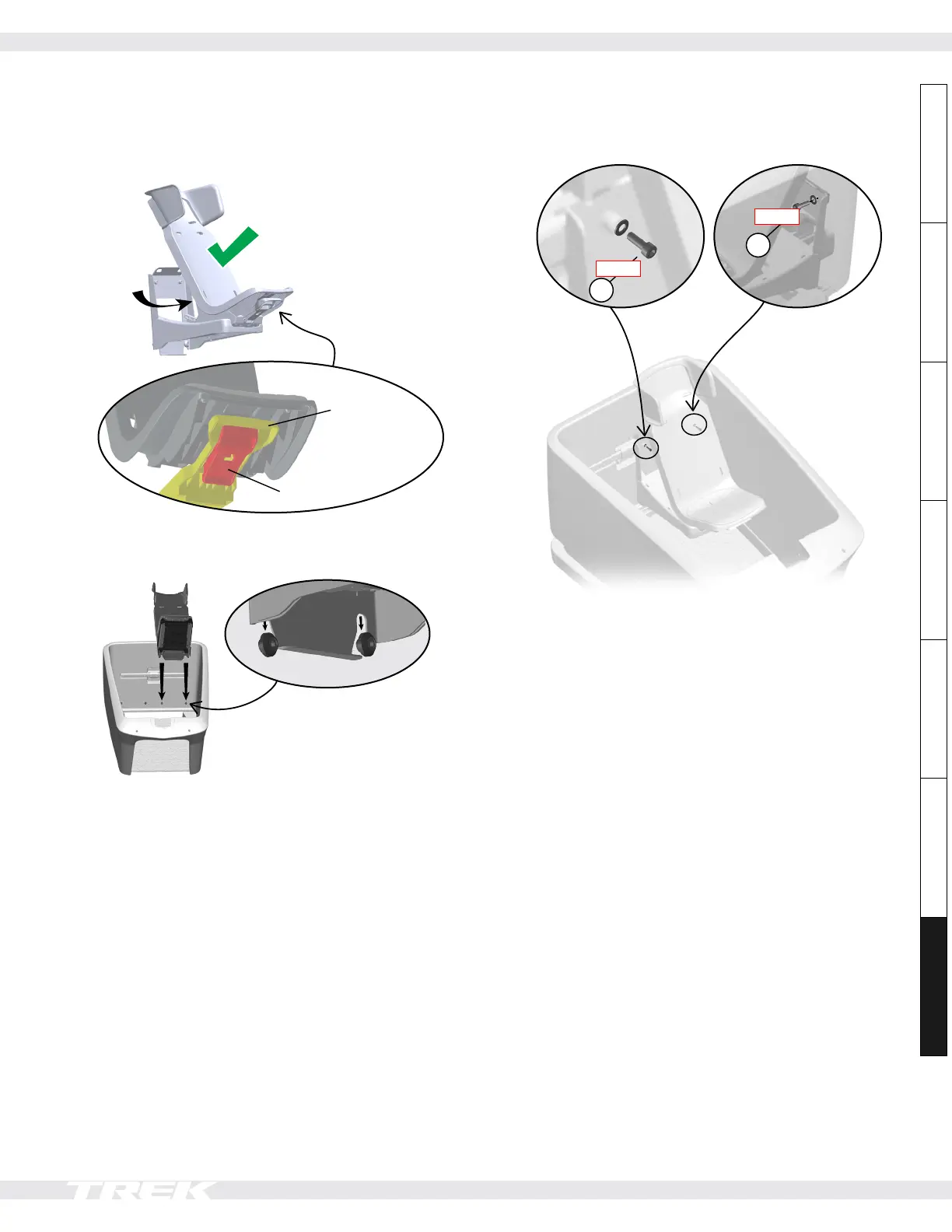 TREK