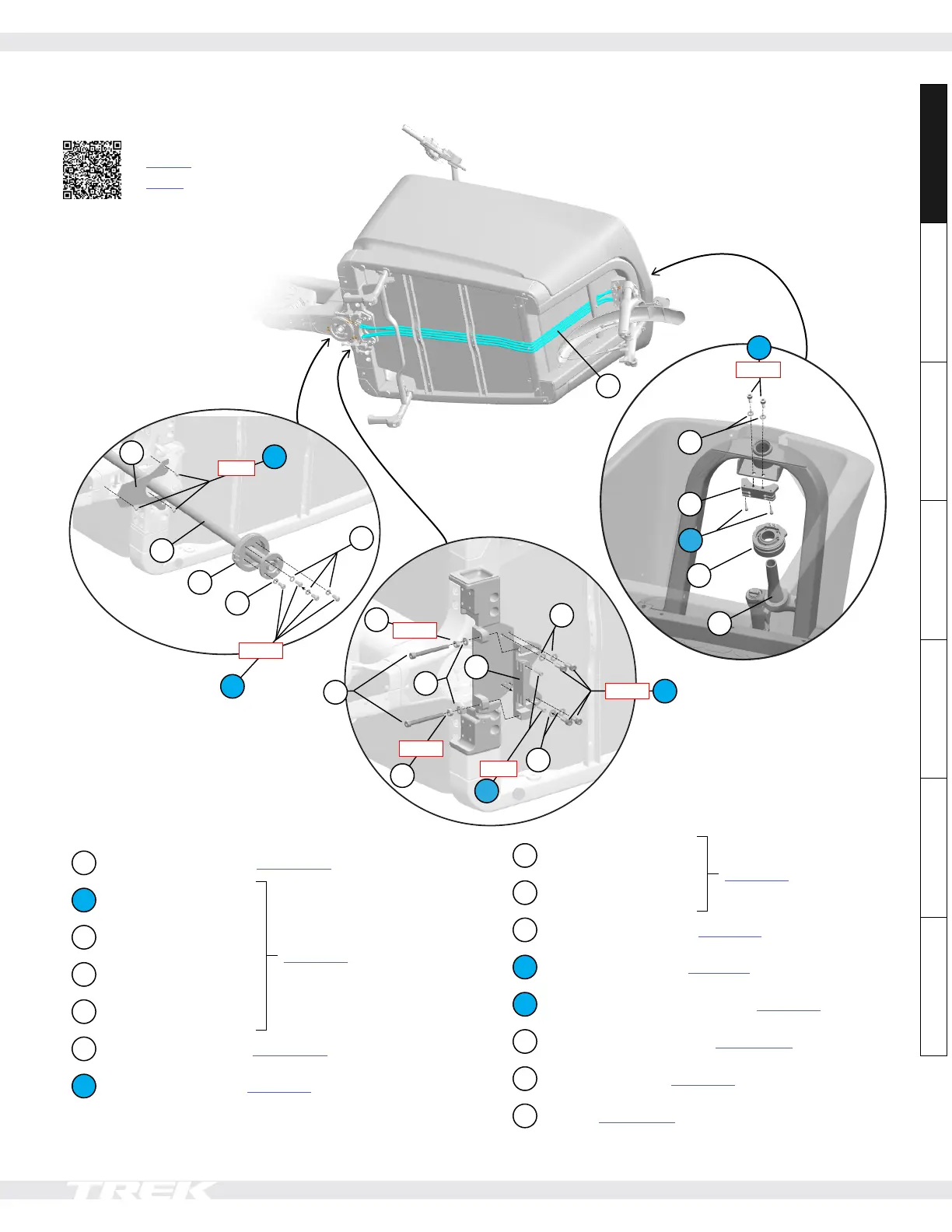 TREK