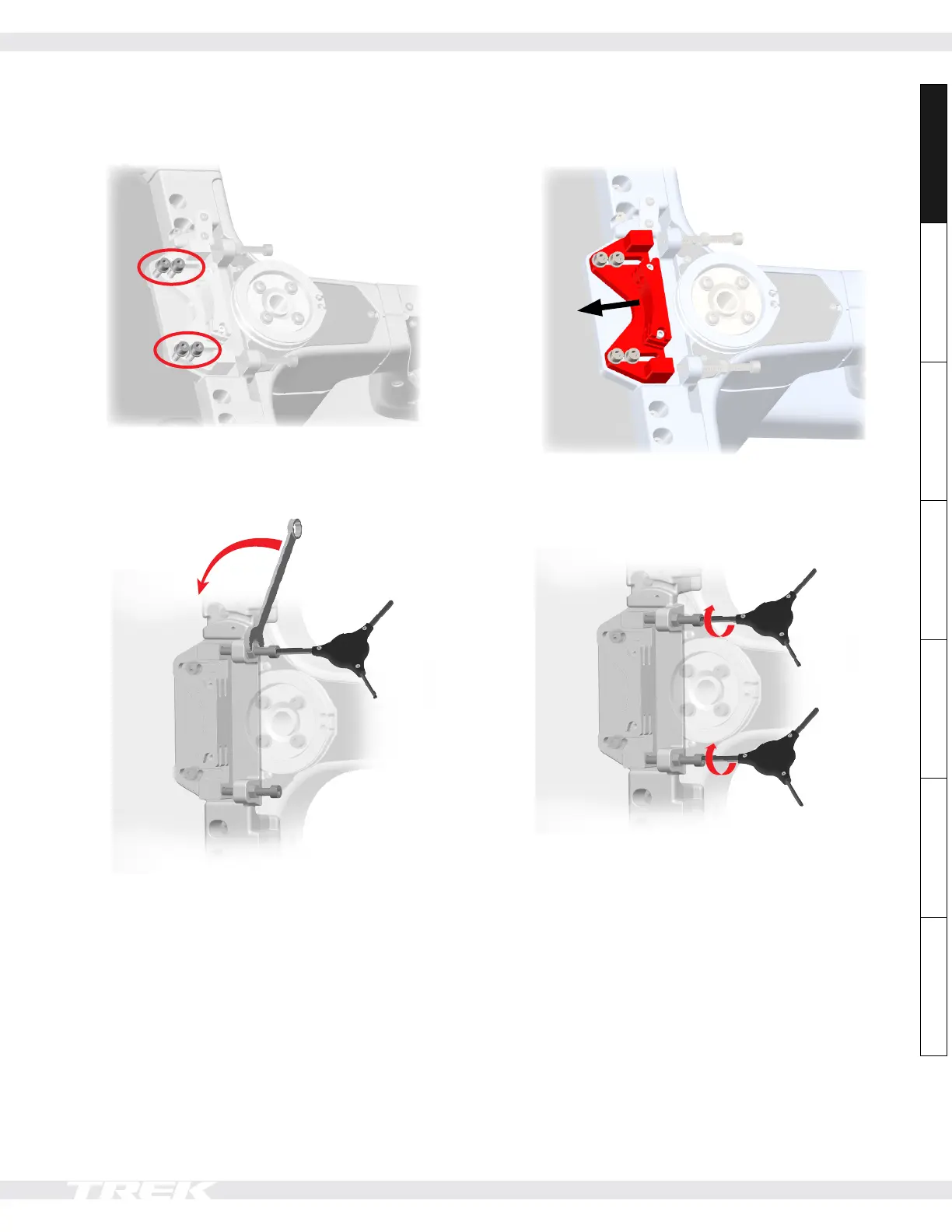 TREK