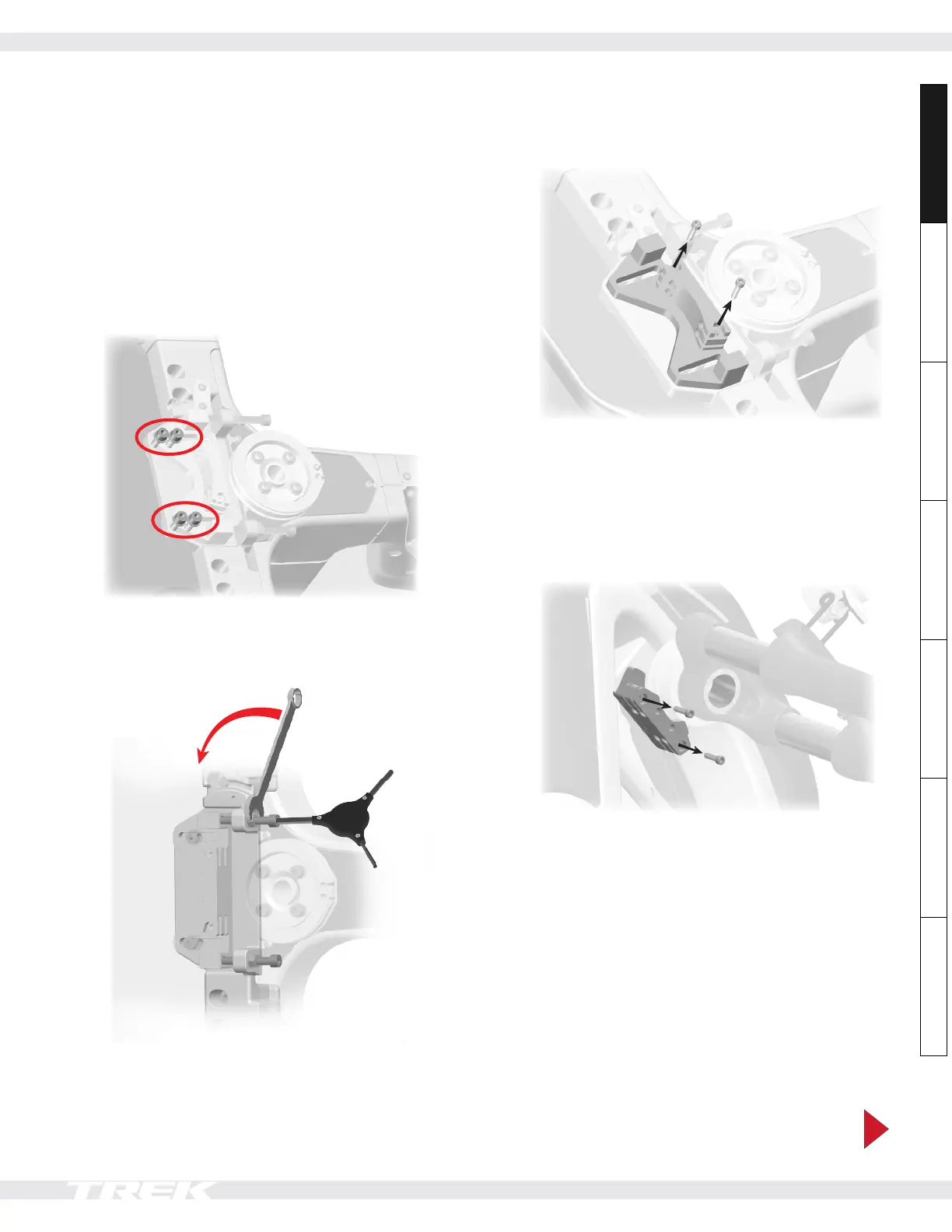 TREK