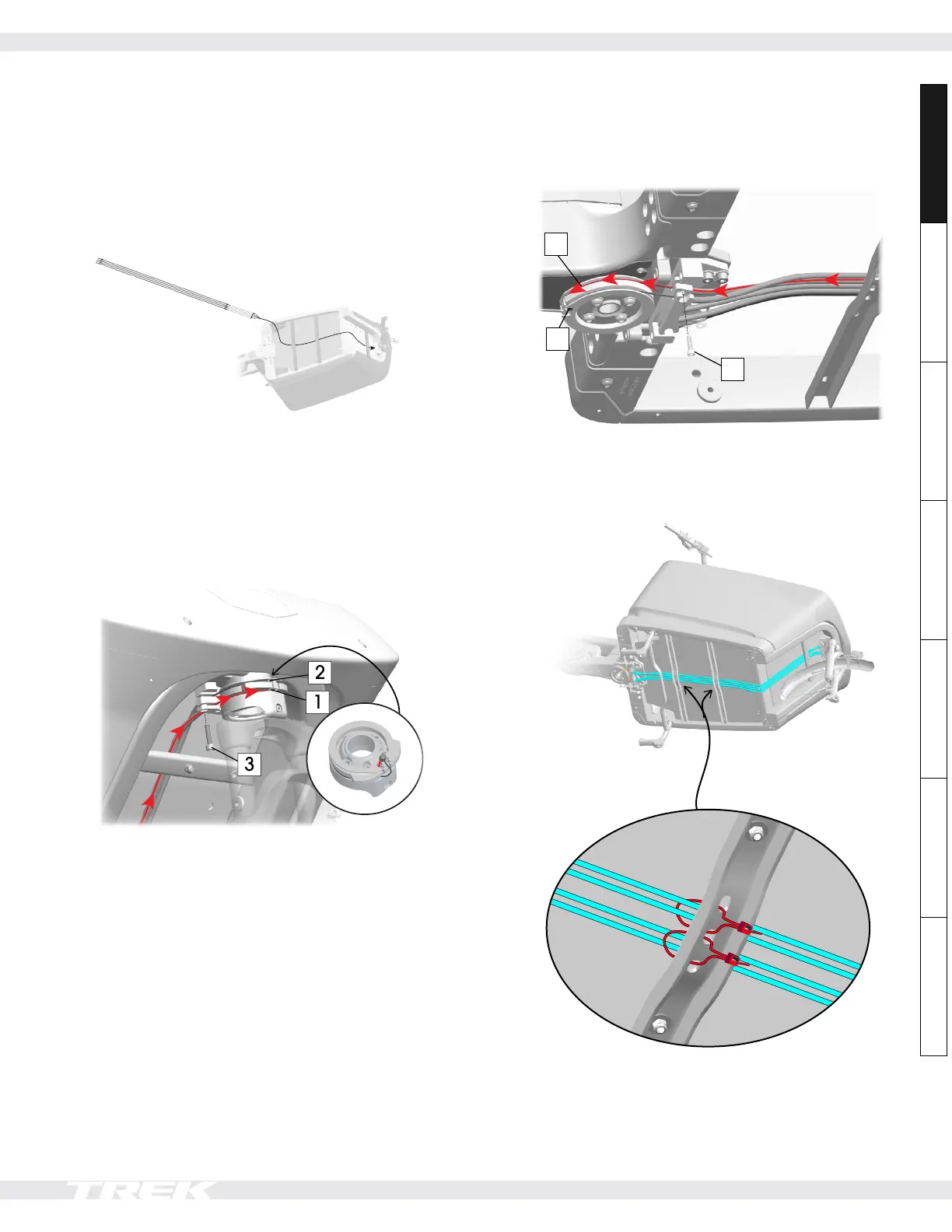 2

1

3

TREK