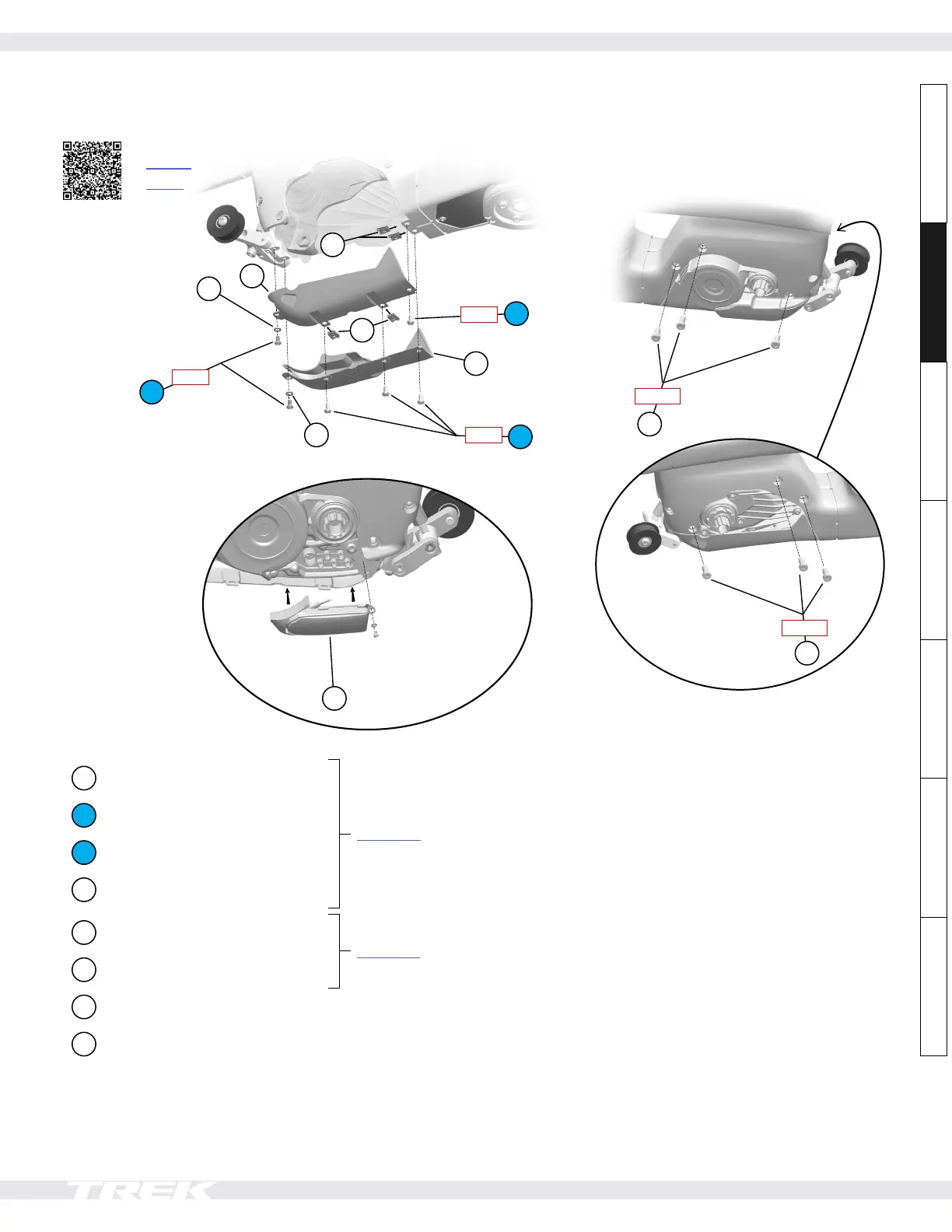 TREK