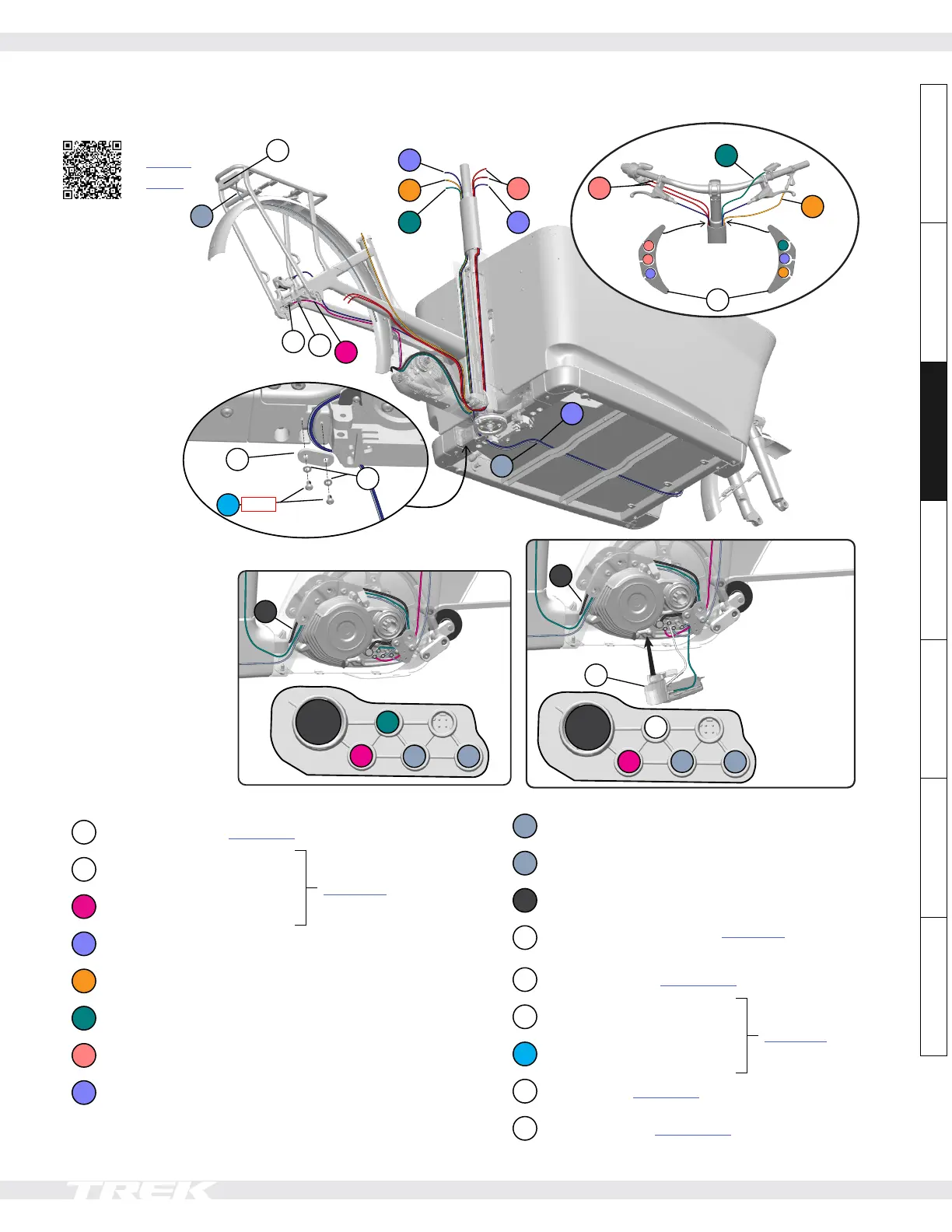 TREK