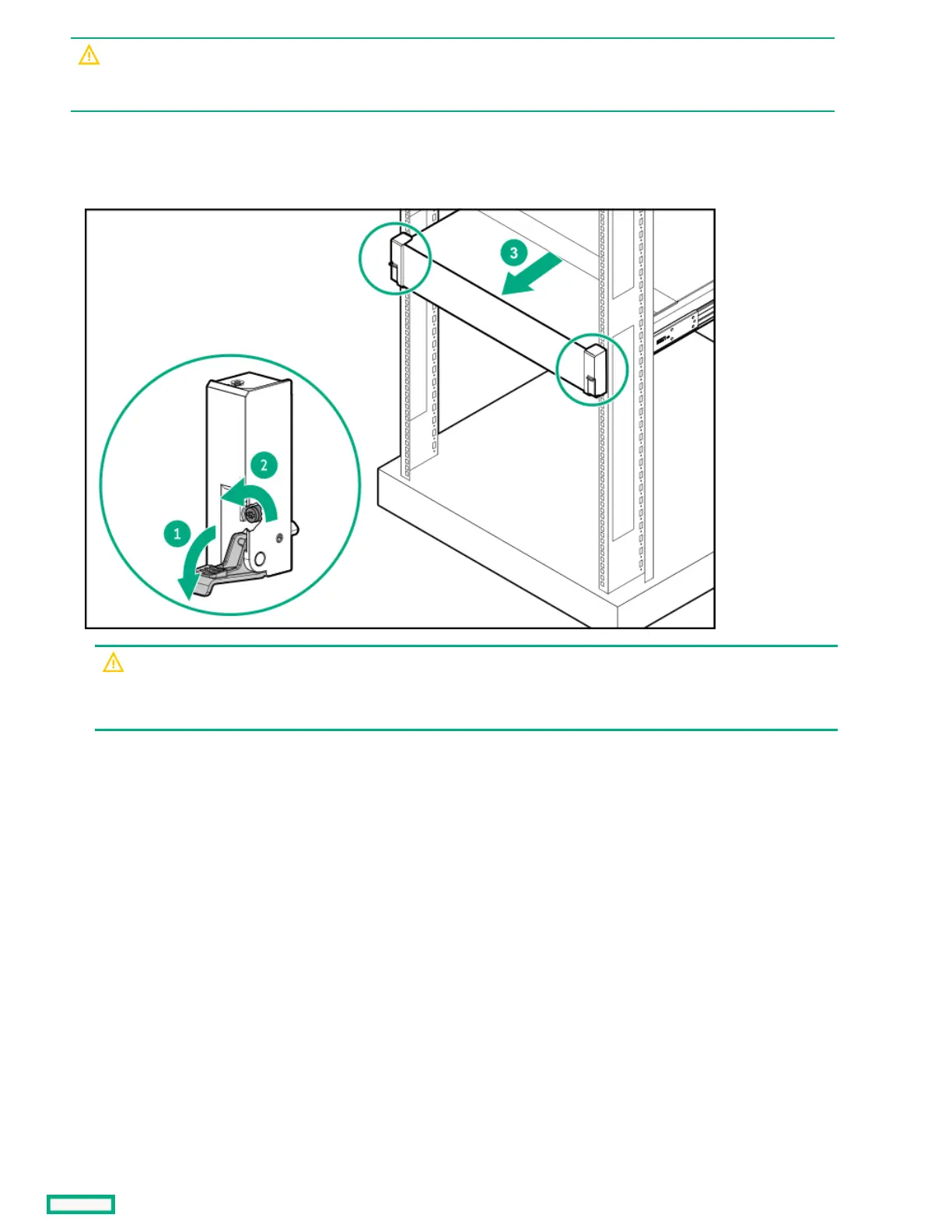 3

2

1