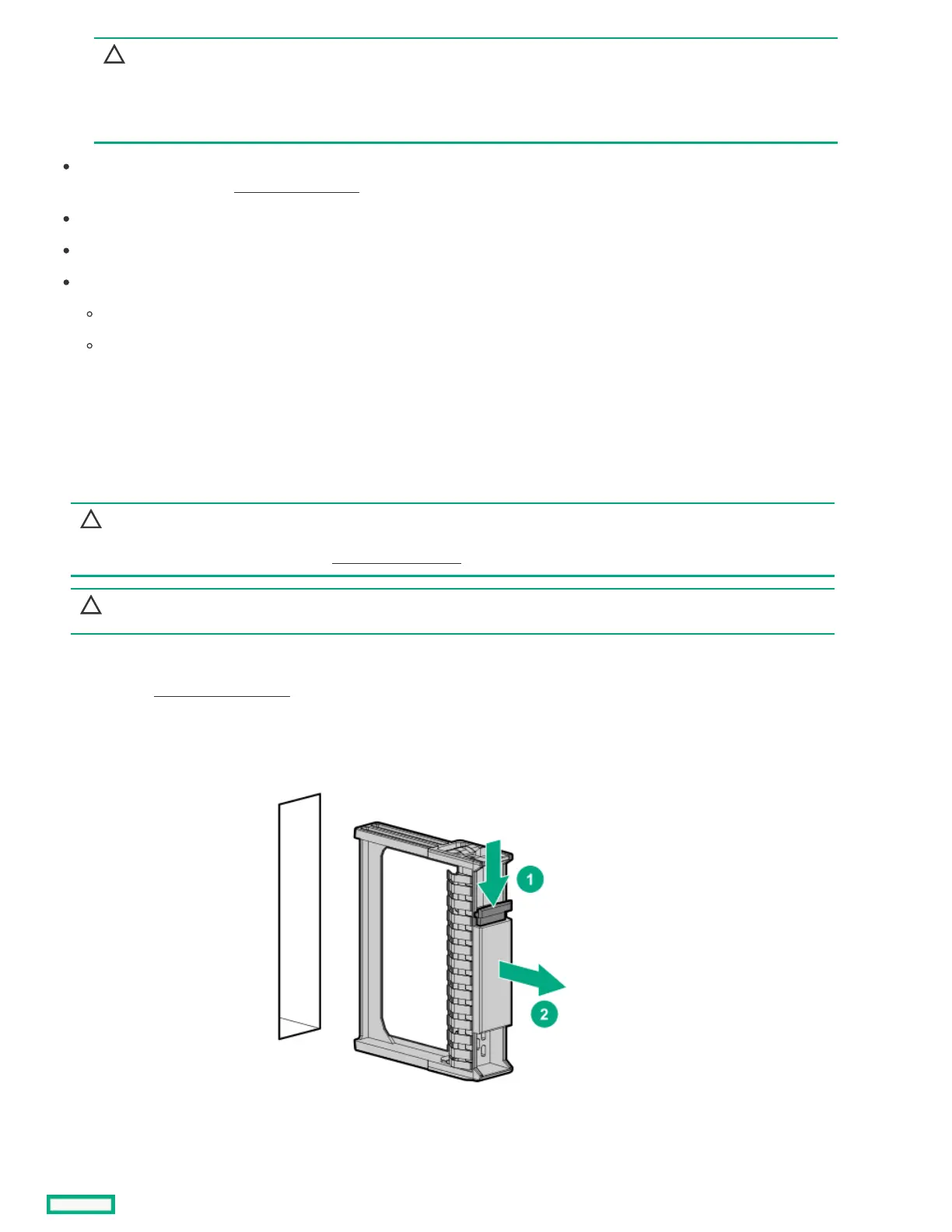 1
2