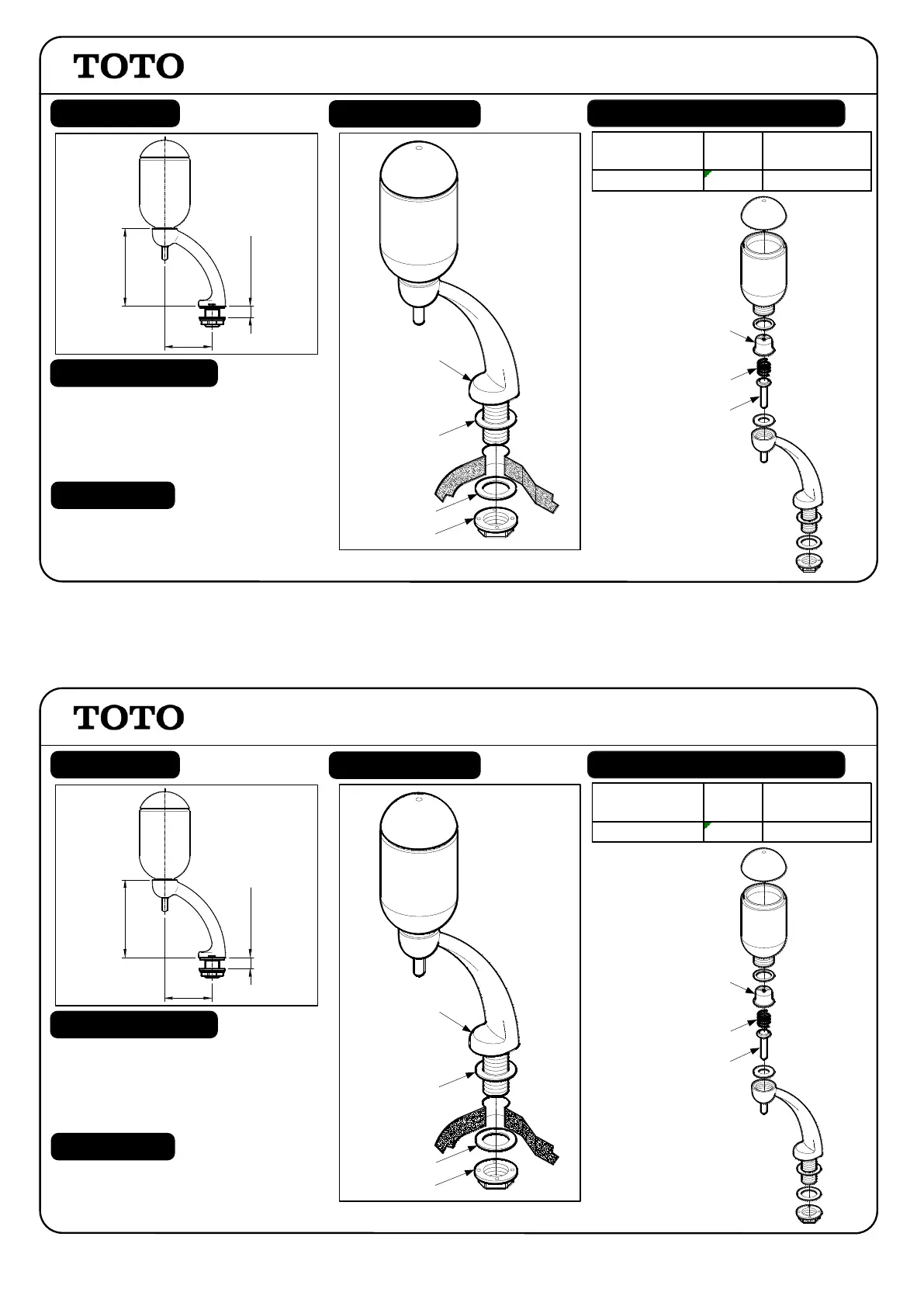 TOTO

TOTO