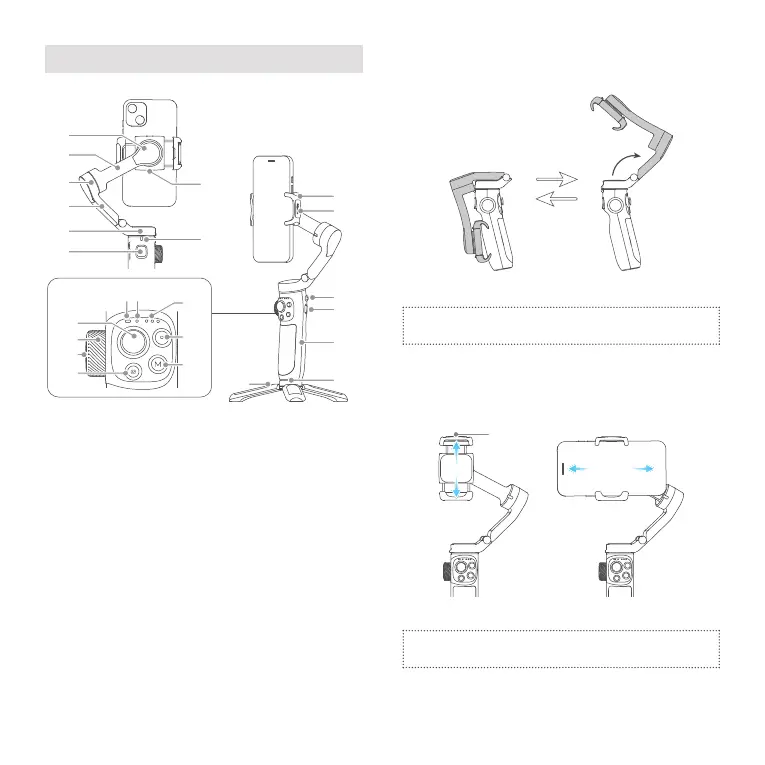 M